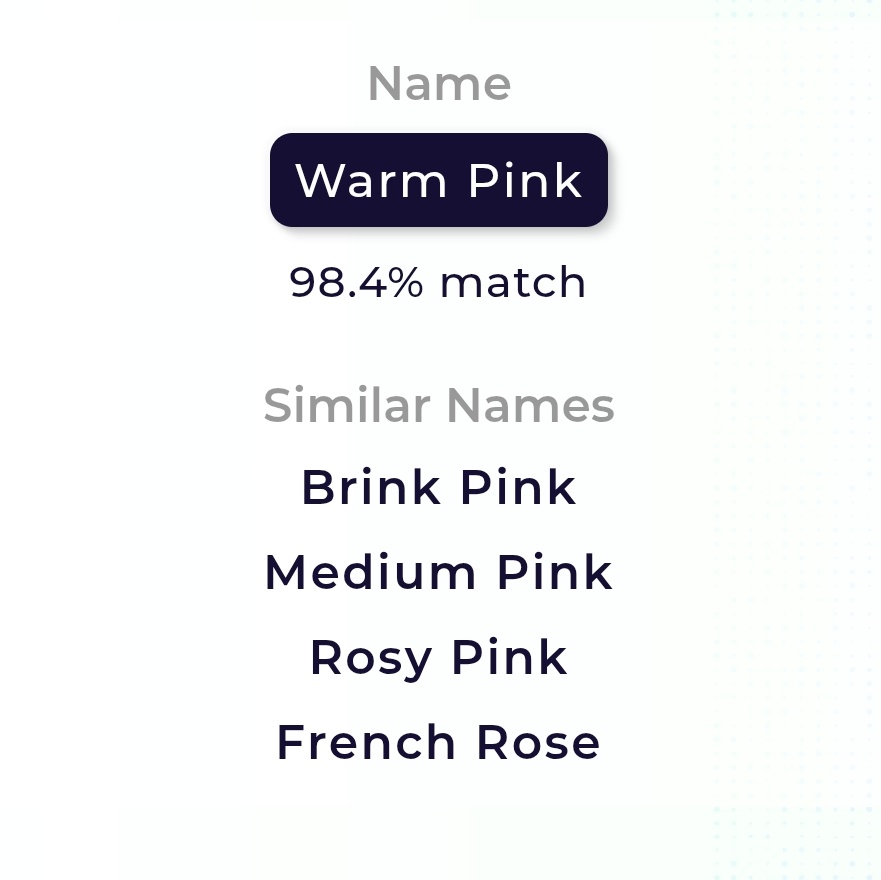 Name

Warm Pink

98.4% match

Similar Names

Brink Pink

Medium Pink

Rosy Pink

French Rose