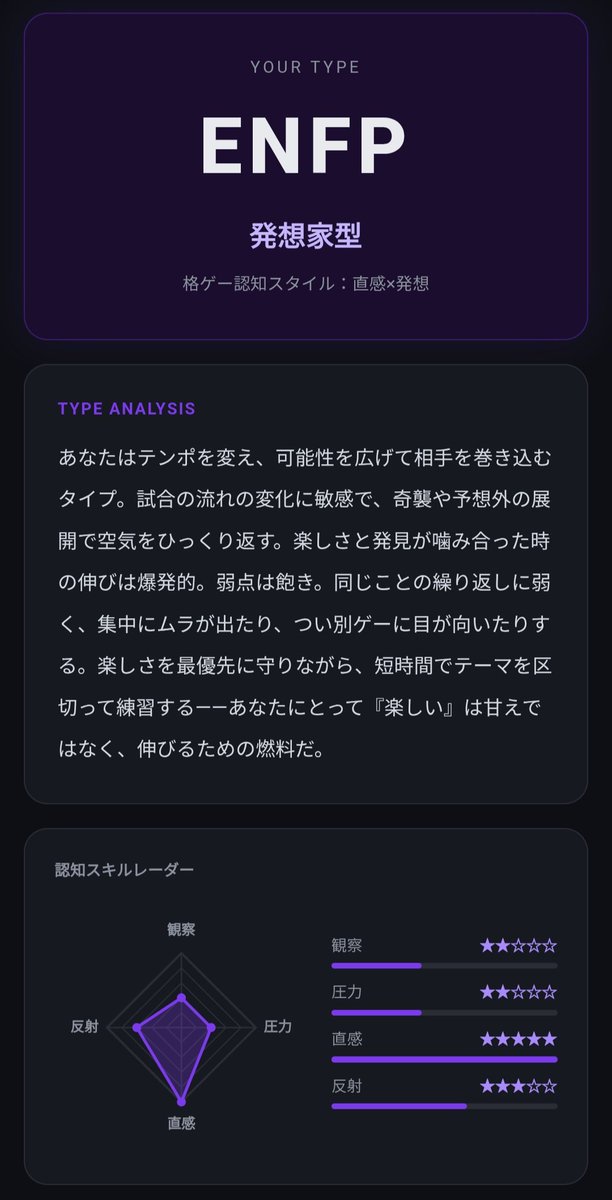 YOUR TYPE

ENFP

発想家型

格ゲー認知スタイル：直感×発想

TYPE ANALYSIS

あなたはテンポを変え、可能性を広げて相手を巻き込むタイプ。試合の流れの変化に敏感で、奇襲や予想外の展開で空気をひっくり返す。楽しさと発見が噛み合った時の伸びは爆発的。弱点は飽き。同じことの繰り返しに弱く、集中にムラが出たり、つい別ゲーに目が向いたりする。楽しさを最優先に守りながら、短時間でテーマを区切って練習するーーあなたにとって『楽しい』は甘えではなく、伸びるための燃料だ。

認知スキルレーダー

観察
反射
圧力
直感

観察 ★★☆☆☆
圧力 ★★☆☆☆
直感 ★★★★★
反射 ★★★☆☆