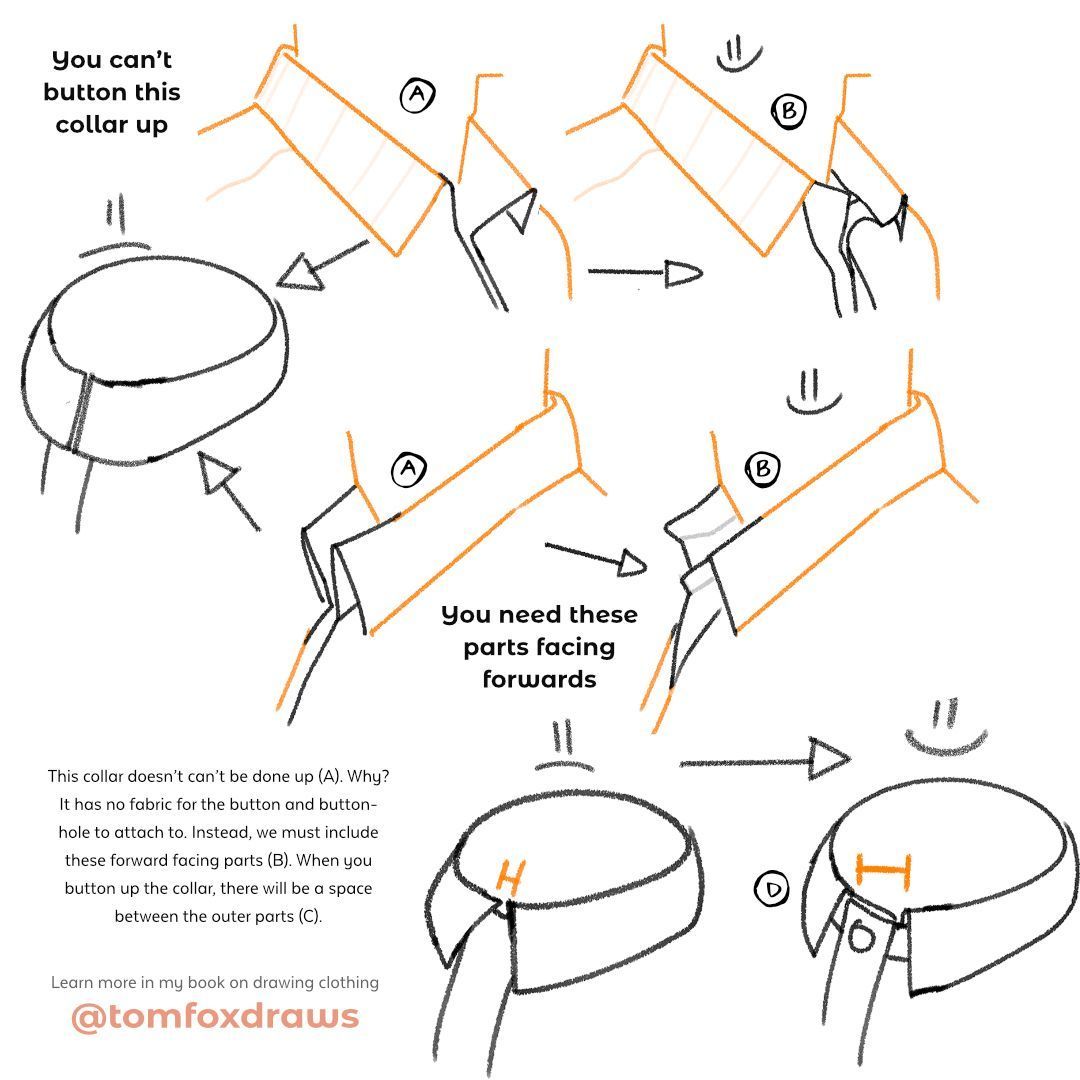 You can't button this collar up

A

B

A

B

You need these parts facing forwards

This collar doesn't can't be done up (A). Why? It has no fabric for the button and buttonhole to attach to. Instead, we must include these forward facing parts (B). When you button up the collar, there will be a space between the outer parts (C).

D

Learn more in my book on drawing clothing

@tomfoxdraws