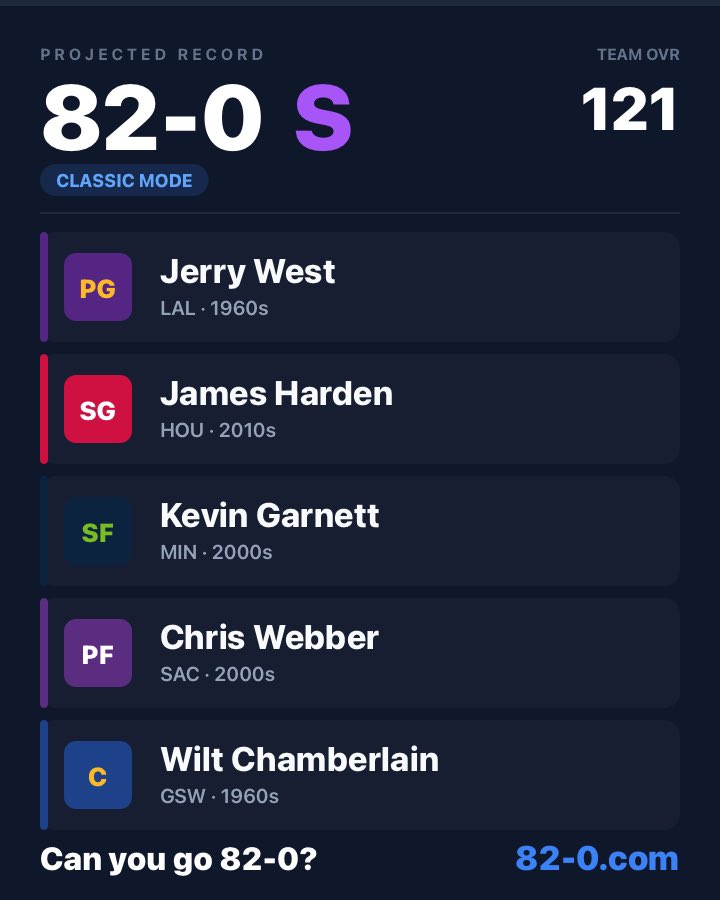 PROJECTED RECORD

82-0 S

CLASSIC MODE

TEAM OVR

121

PG Jerry West
LAL · 1960s

SG James Harden
HOU · 2010s

SF Kevin Garnett
MIN · 2000s

PF Chris Webber
SAC · 2000s

C Wilt Chamberlain
GSW · 1960s

Can you go 82-0?

82-0.com