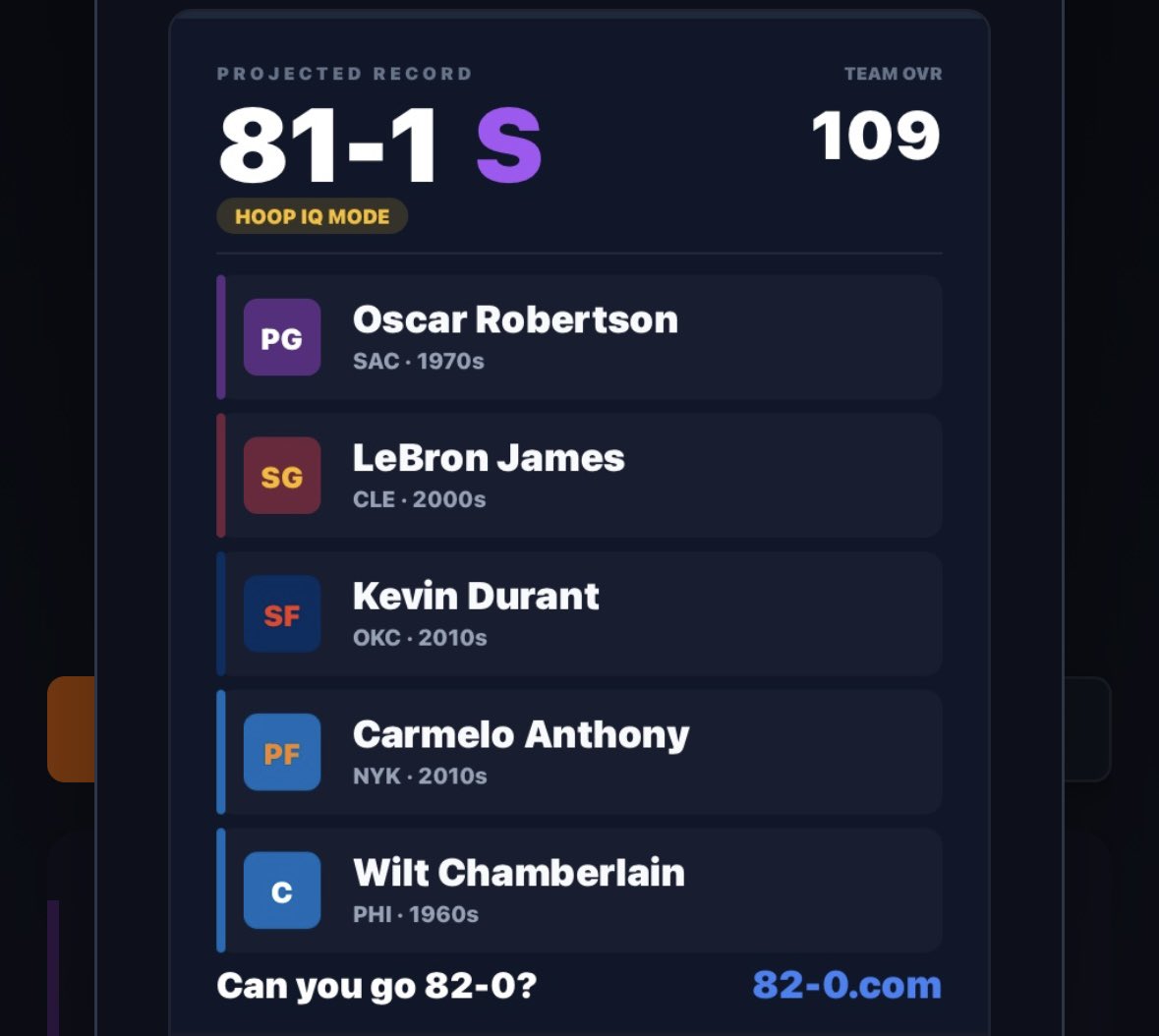 PROJECTED RECORD
81-1 S
HOOP IQ MODE

TEAM OVR
109

PG Oscar Robertson
SAC · 1970s

SG LeBron James
CLE · 2000s

SF Kevin Durant
OKC · 2010s

PF Carmelo Anthony
NYK · 2010s

C Wilt Chamberlain
PHI · 1960s

Can you go 82-0?
82-0.com