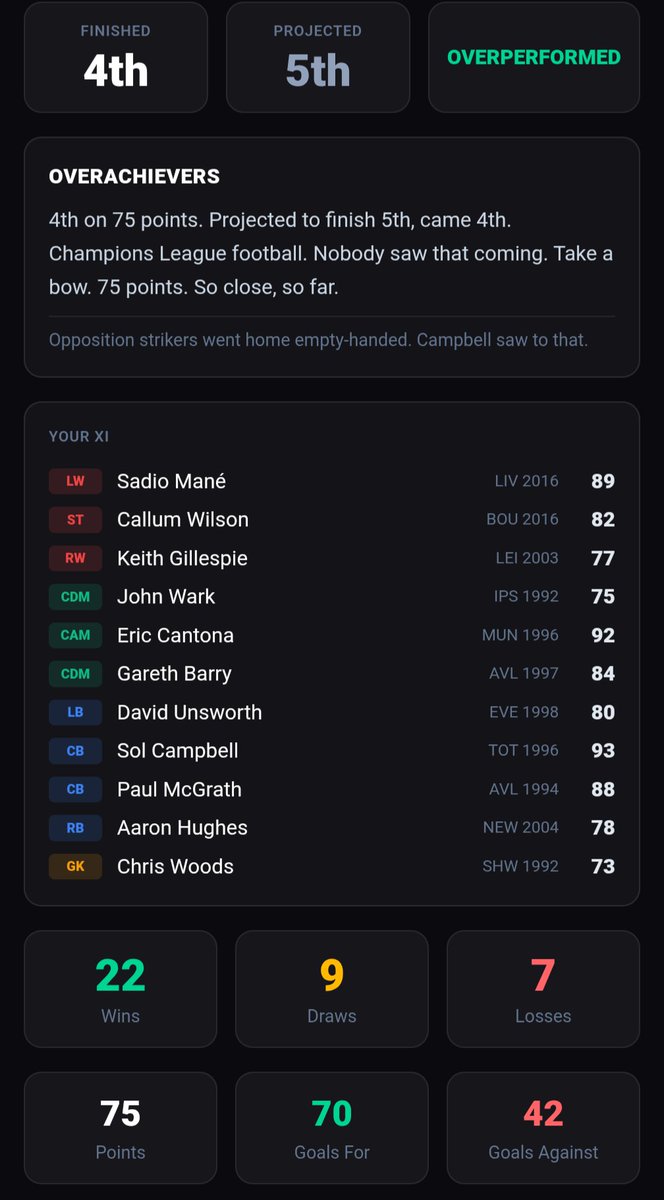 FINISHED
4th

PROJECTED
5th

OVERPERFORMED

OVERACHIEVERS

4th on 75 points. Projected to finish 5th, came 4th. Champions League football. Nobody saw that coming. Take a bow. 75 points. So close, so far.

Opposition strikers went home empty-handed. Campbell saw to that.

YOUR XI

| | | | |
|---|---|---|---|
| LW | Sadio Mané | LIV 2016 | 89 |
| ST | Callum Wilson | BOU 2016 | 82 |
| RW | Keith Gillespie | LEI 2003 | 77 |
| CDM | John Wark | IPS 1992 | 75 |
| CAM | Eric Cantona | MUN 1996 | 92 |
| CDM | Gareth Barry | AVL 1997 | 84 |
| LB | David Unsworth | EVE 1998 | 80 |
| CB | Sol Campbell | TOT 1996 | 93 |
| CB | Paul McGrath | AVL 1994 | 88 |
| RB | Aaron Hughes | NEW 2004 | 78 |
| GK | Chris Woods | SHW 1992 | 73 |

22
Wins

9
Draws

7
Losses

75
Points

70
Goals For

42
Goals Against