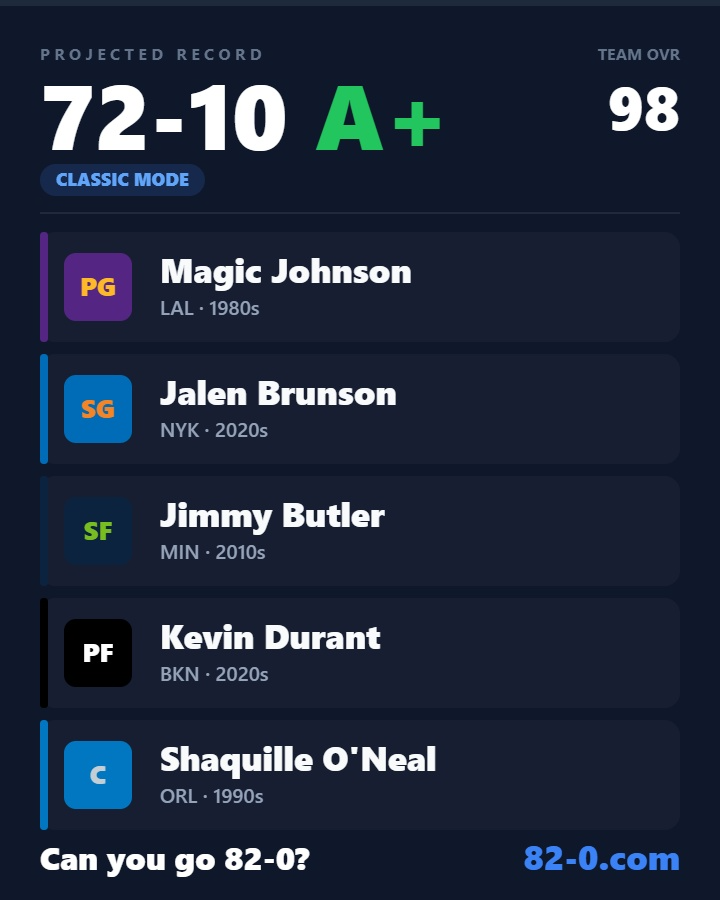 PROJECTED RECORD

72-10 A+

CLASSIC MODE

TEAM OVR

98

PG
Magic Johnson
LAL · 1980s

SG
Jalen Brunson
NYK · 2020s

SF
Jimmy Butler
MIN · 2010s

PF
Kevin Durant
BKN · 2020s

C
Shaquille O'Neal
ORL · 1990s

Can you go 82-0?

82-0.com