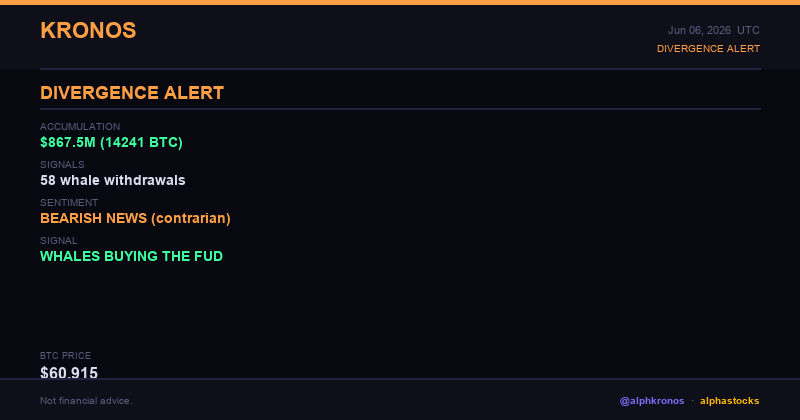 KRONOS

Jun 06, 2026 UTC
DIVERGENCE ALERT

DIVERGENCE ALERT

ACCUMULATION
$867.5M (14241 BTC)

SIGNALS
58 whale withdrawals

SENTIMENT
BEARISH NEWS (contrarian)

SIGNAL
WHALES BUYING THE FUD

BTC PRICE
$60,915

Not financial advice.

@alphkronos · alphastocks