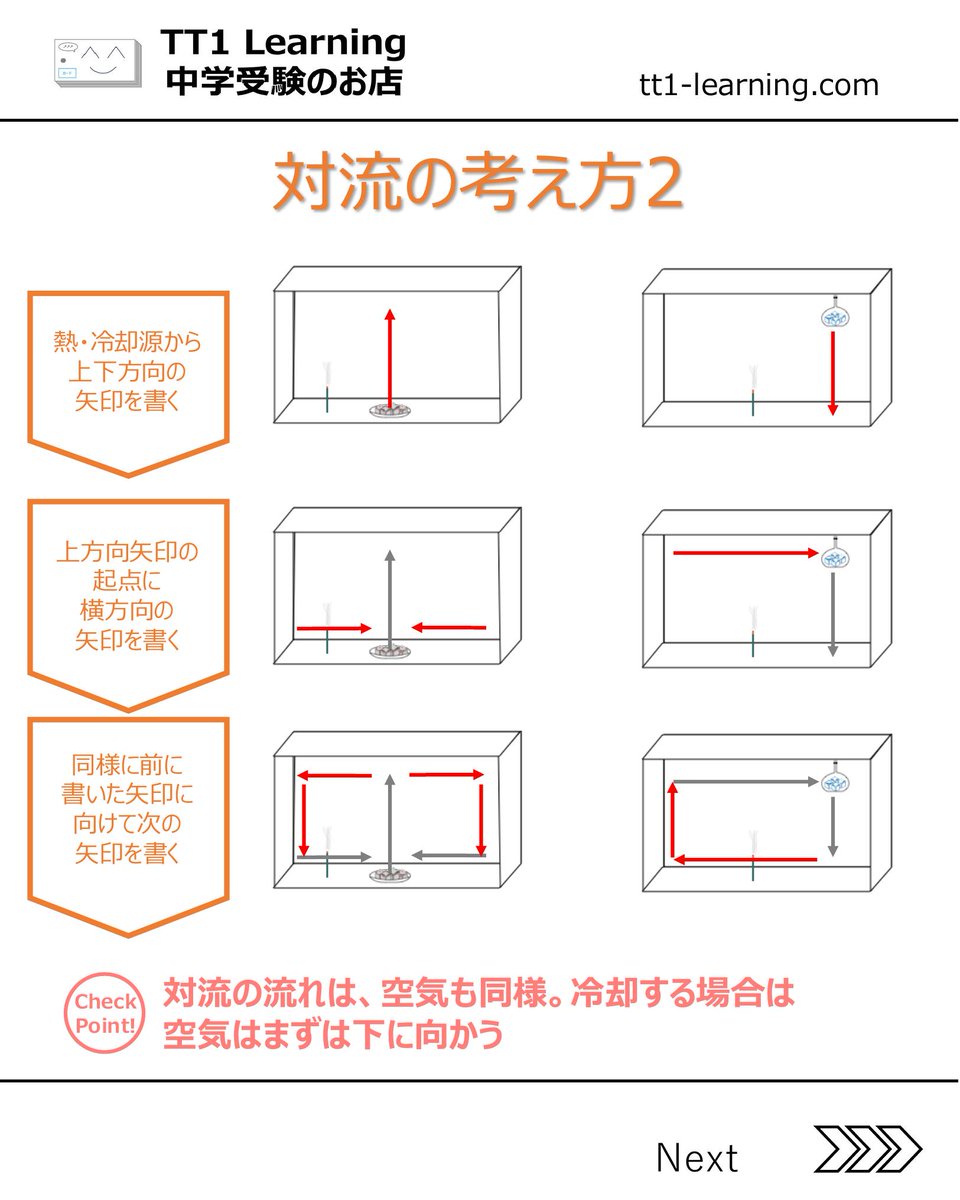 TT1 Learning
中学受験のお店

tt1-learning.com

対流の考え方2

熱・冷却源から上下方向の矢印を書く

上方向矢印の起点に横方向の矢印を書く

同様に前に書いた矢印に向けて次の矢印を書く

Check Point!

対流の流れは、空気も同様。冷却する場合は空気はまずは下に向かう

Next