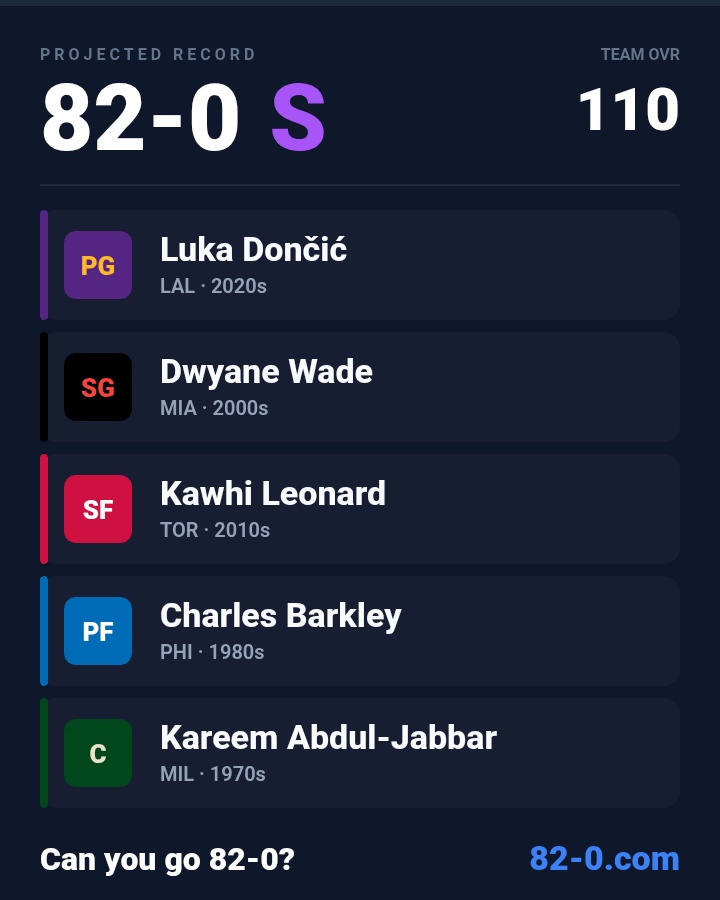 PROJECTED RECORD
82-0 S

TEAM OVR
110

PG
Luka Dončić
LAL · 2020s

SG
Dwyane Wade
MIA · 2000s

SF
Kawhi Leonard
TOR · 2010s

PF
Charles Barkley
PHI · 1980s

C
Kareem Abdul-Jabbar
MIL · 1970s

Can you go 82-0?

82-0.com