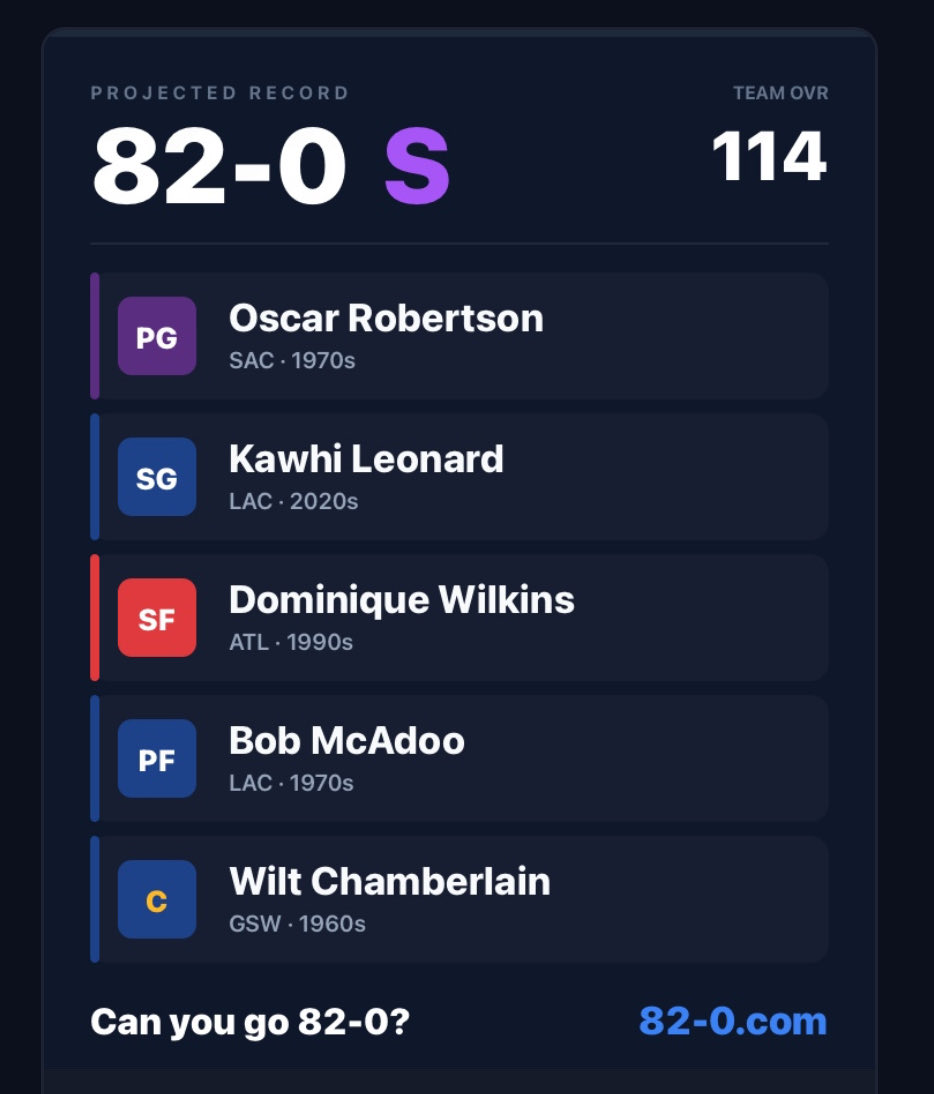 PROJECTED RECORD
82-0 S

TEAM OVR
114

PG
Oscar Robertson
SAC · 1970s

SG
Kawhi Leonard
LAC · 2020s

SF
Dominique Wilkins
ATL · 1990s

PF
Bob McAdoo
LAC · 1970s

C
Wilt Chamberlain
GSW · 1960s

Can you go 82-0?
82-0.com