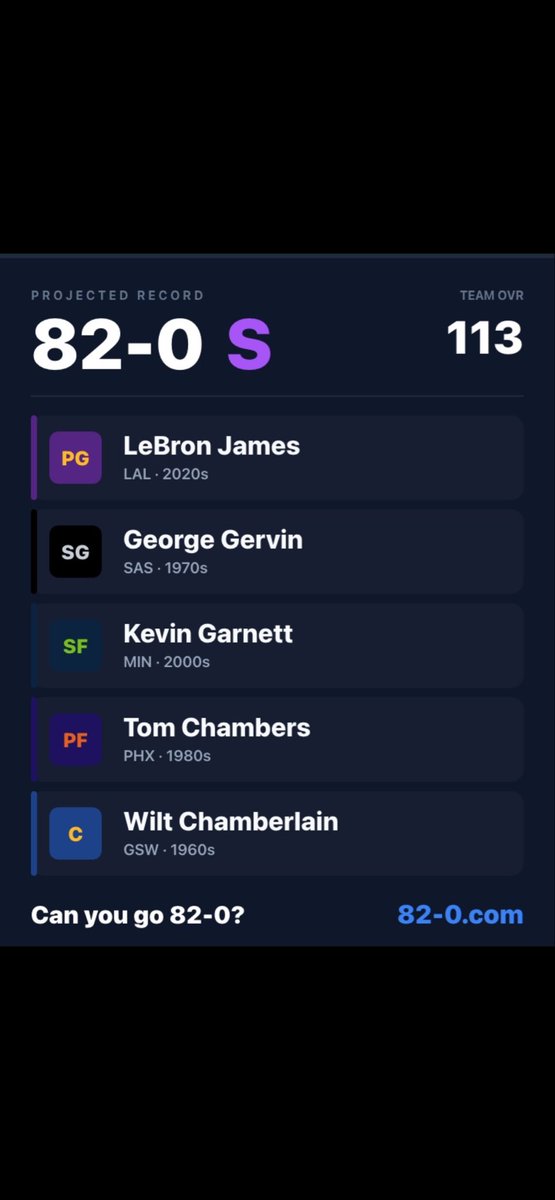 PROJECTED RECORD
82-0 S

TEAM OVR
113

PG LeBron James
LAL · 2020s

SG George Gervin
SAS · 1970s

SF Kevin Garnett
MIN · 2000s

PF Tom Chambers
PHX · 1980s

C Wilt Chamberlain
GSW · 1960s

Can you go 82-0?
82-0.com