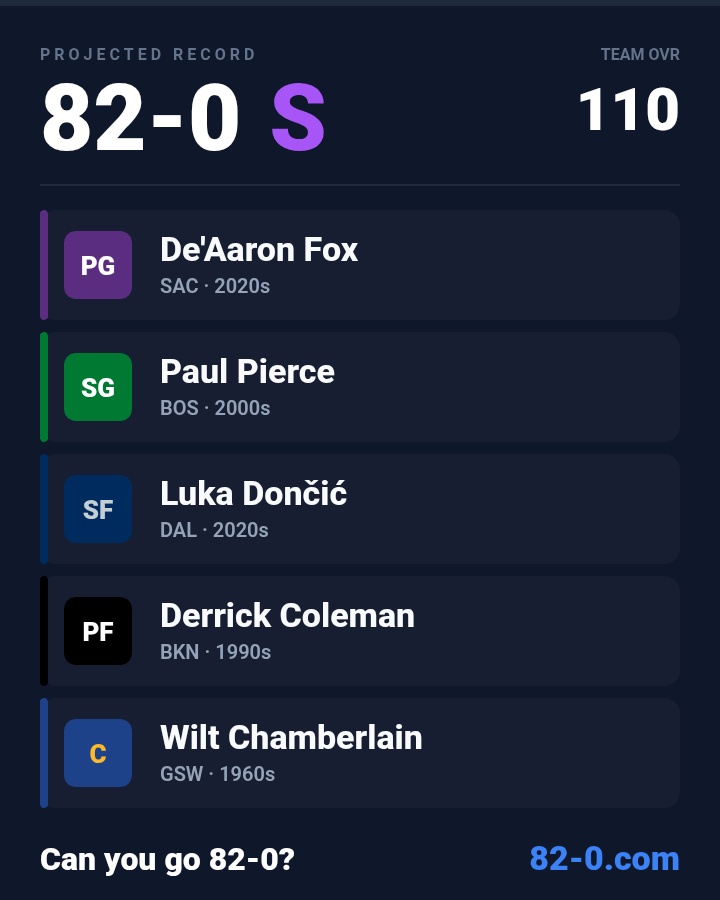 PROJECTED RECORD
82-0 S

TEAM OVR
110

PG
De'Aaron Fox
SAC · 2020s

SG
Paul Pierce
BOS · 2000s

SF
Luka Dončić
DAL · 2020s

PF
Derrick Coleman
BKN · 1990s

C
Wilt Chamberlain
GSW · 1960s

Can you go 82-0?

82-0.com