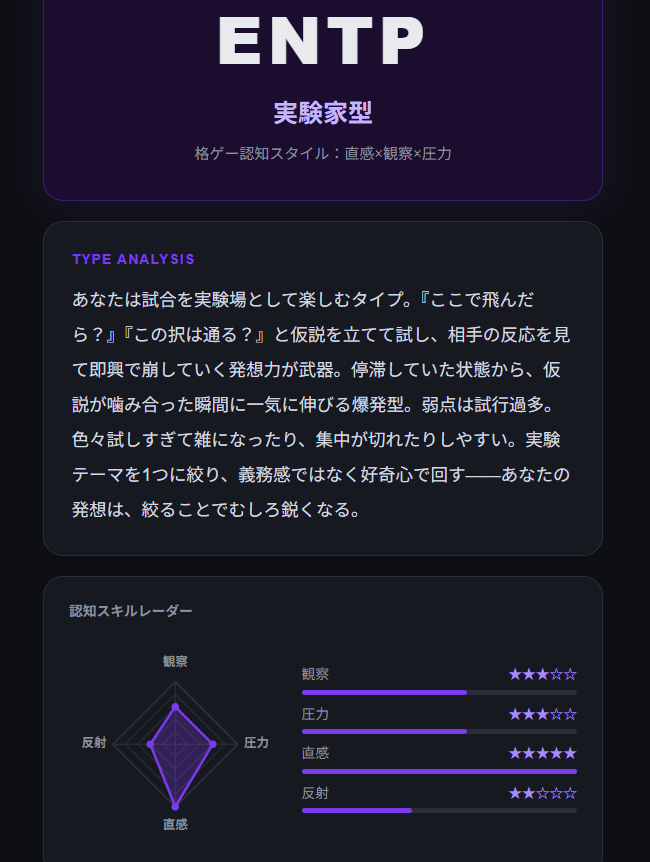 ENTP

実験家型

格ゲー認知スタイル：直感×観察×圧力

TYPE ANALYSIS

あなたは試合を実験場として楽しむタイプ。『ここで飛んだら？』『この択は通る？』と仮説を立てて試し、相手の反応を見て即興で崩していく発想力が武器。停滞していた状態から、仮説が噛み合った瞬間に一気に伸びる爆発型。弱点は試行過多。色々試しすぎて雑になったり、集中が切れたりしやすい。実験テーマを1つに絞り、義務感ではなく好奇心で回す——あなたの発想は、絞ることでむしろ鋭くなる。

認知スキルレーダー

観察

反射

圧力

直感

観察 ★★★☆☆

圧力 ★★★☆☆

直感 ★★★★★

反射 ★★☆☆☆