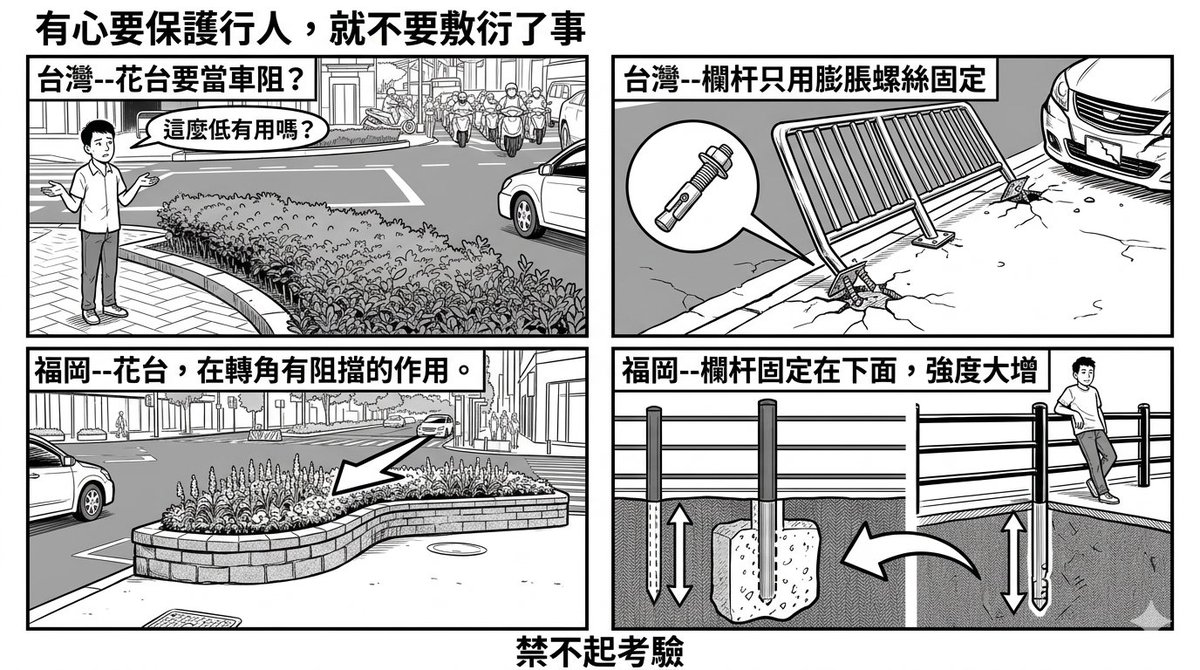 有心要保護行人，就不要敷衍了事

台灣--花台要當車阻？

這麼低有用嗎？

台灣--欄杆只用膨脹螺絲固定

福岡--花台，在轉角有阻擋的作用。

福岡--欄杆固定在下面，強度大增

禁不起考驗