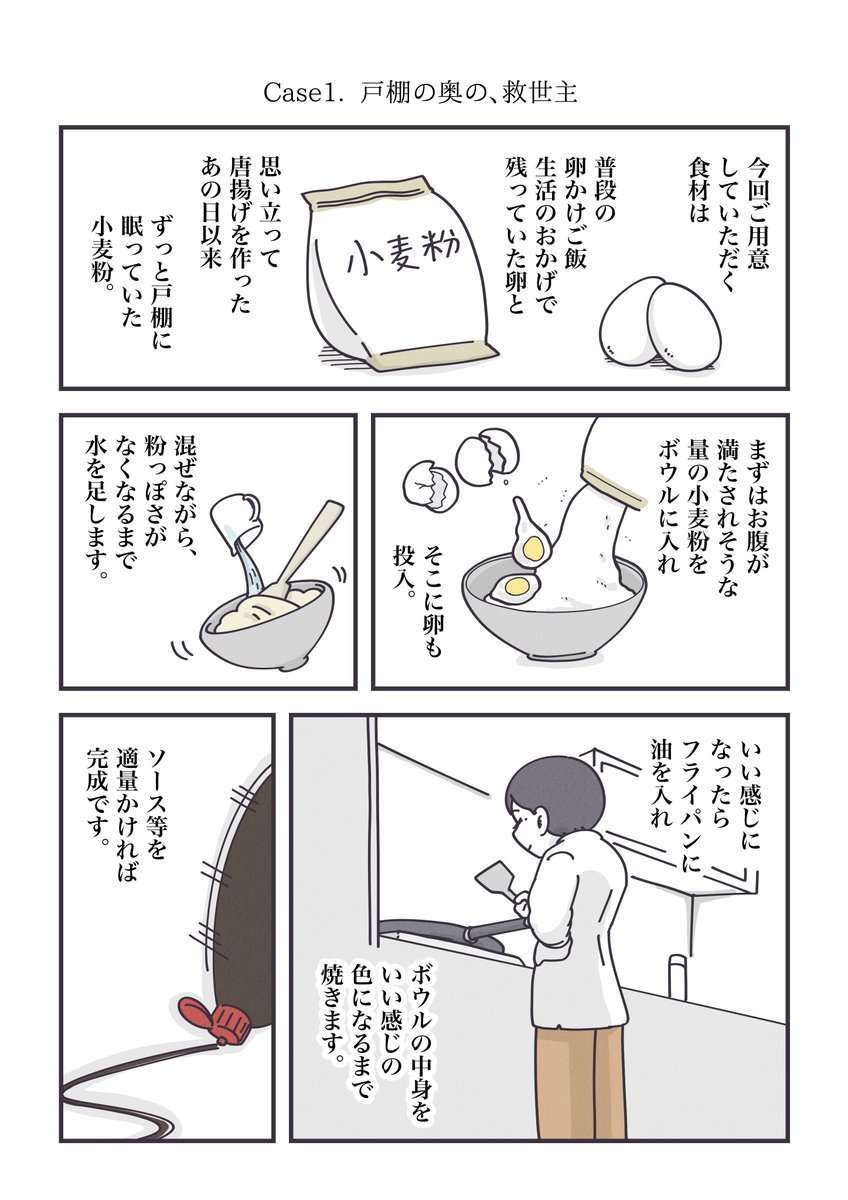 Case1. 戸棚の奥の、救世主

今回ご用意していただく食材は

普段の卵かけご飯生活のおかげで残っていた卵と

小麦粉

思い立って唐揚げを作ったあの日以来

ずっと戸棚に眠っていた小麦粉。

まずはお腹が満たされそうな量の小麦粉をボウルに入れ

そこに卵も投入。

混ぜながら、粉っぽさがなくなるまで水を足します。

いい感じになったらフライパンに油を入れ

ボウルの中身をいい感じの色になるまで焼きます。

ソース等を適量かければ完成です。