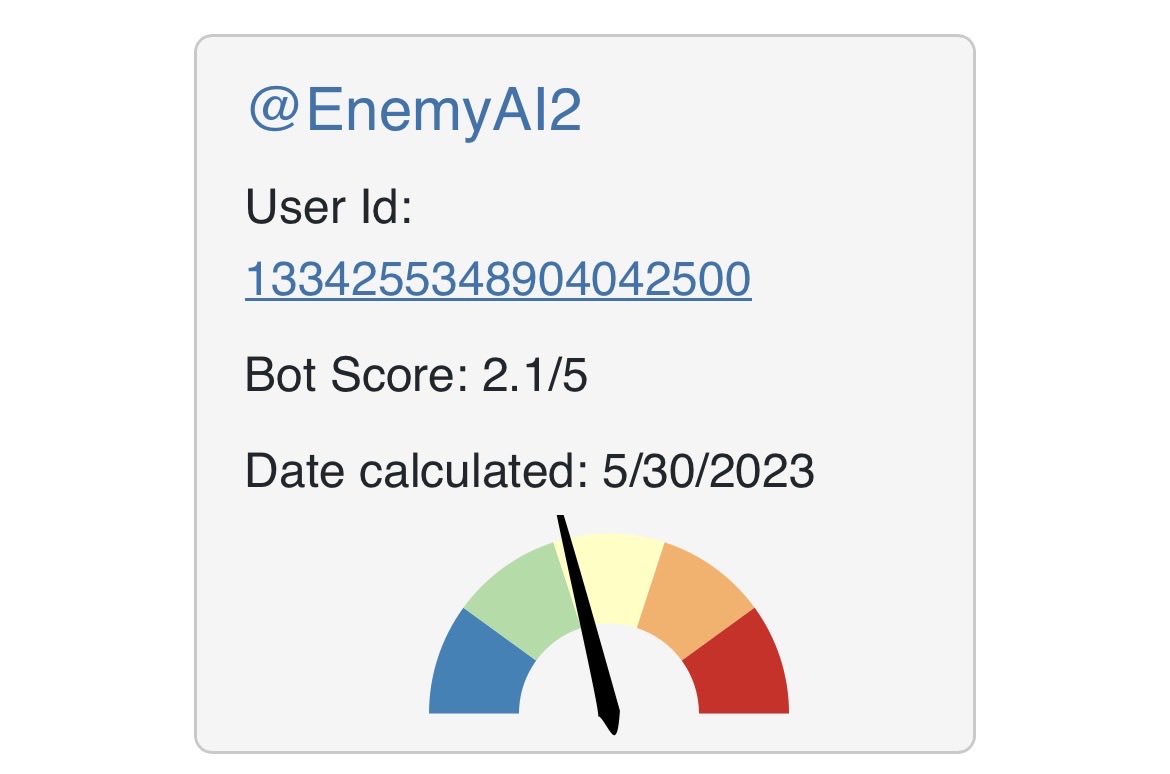 @EnemyAI2

User Id:
1334255348904042500

Bot Score: 2.1/5

Date calculated: 5/30/2023