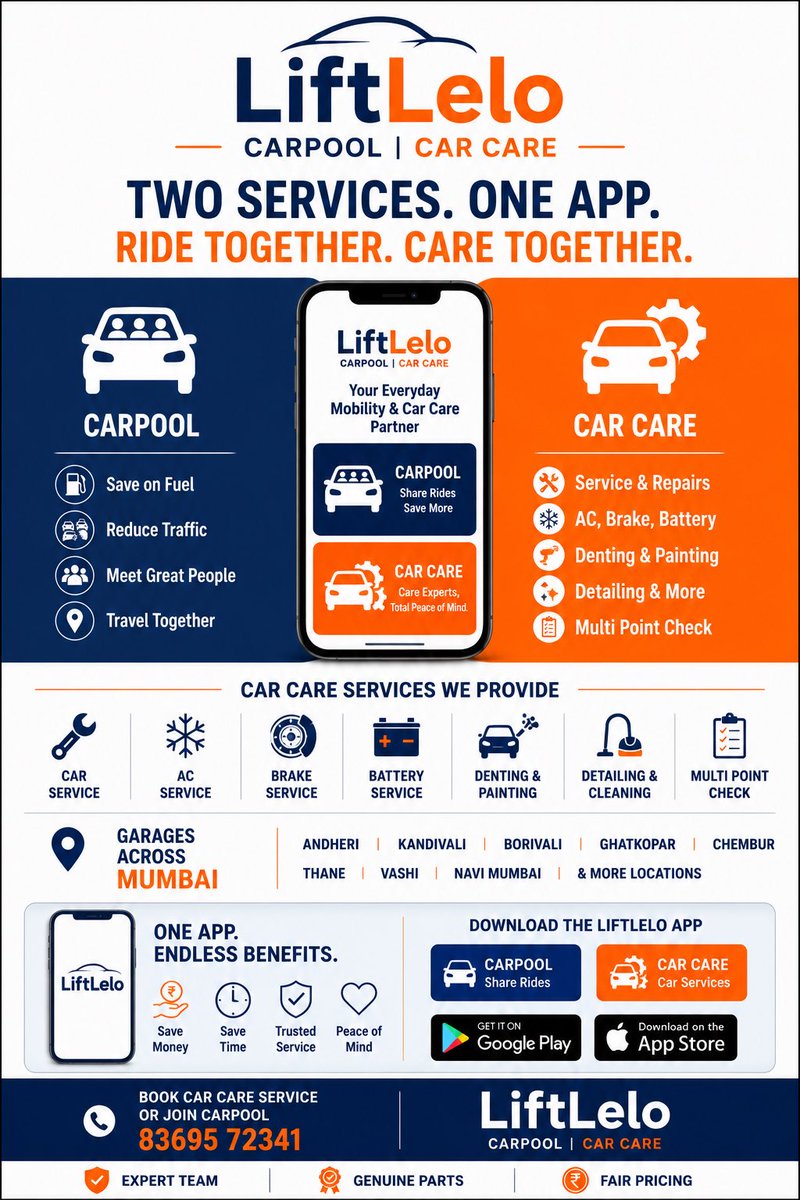 LiftLelo
CARPOOL | CAR CARE

TWO SERVICES. ONE APP.
RIDE TOGETHER. CARE TOGETHER.

CARPOOL
Save on Fuel
Reduce Traffic
Meet Great People
Travel Together

LiftLelo
CARPOOL | CAR CARE
Your Everyday Mobility & Car Care Partner
CARPOOL
Share Rides
Save More
CAR CARE
Care Experts,
Total Peace of Mind.

CAR CARE
Service & Repairs
AC, Brake, Battery
Denting & Painting
Detailing & More
Multi Point Check

CAR CARE SERVICES WE PROVIDE
CAR SERVICE
AC SERVICE
BRAKE SERVICE
BATTERY SERVICE
DENTING & PAINTING
DETAILING & CLEANING
MULTI POINT CHECK

GARAGES ACROSS MUMBAI
ANDHERI | KANDIVALI | BORIVALI | GHATKOPAR | CHEMBUR
THANE | VASHI | NAVI MUMBAI | & MORE LOCATIONS

LiftLelo
ONE APP.
ENDLESS BENEFITS.
Save Money
Save Time
Trusted Service
Peace of Mind

DOWNLOAD THE LIFTLELO APP
CARPOOL
Share Rides
CAR CARE
Car Services
GET IT ON
Google Play
Download on the
App Store

BOOK CAR CARE SERVICE
OR JOIN CARPOOL
83695 72341

LiftLelo
CARPOOL | CAR CARE

EXPERT TEAM
GENUINE PARTS
FAIR PRICING