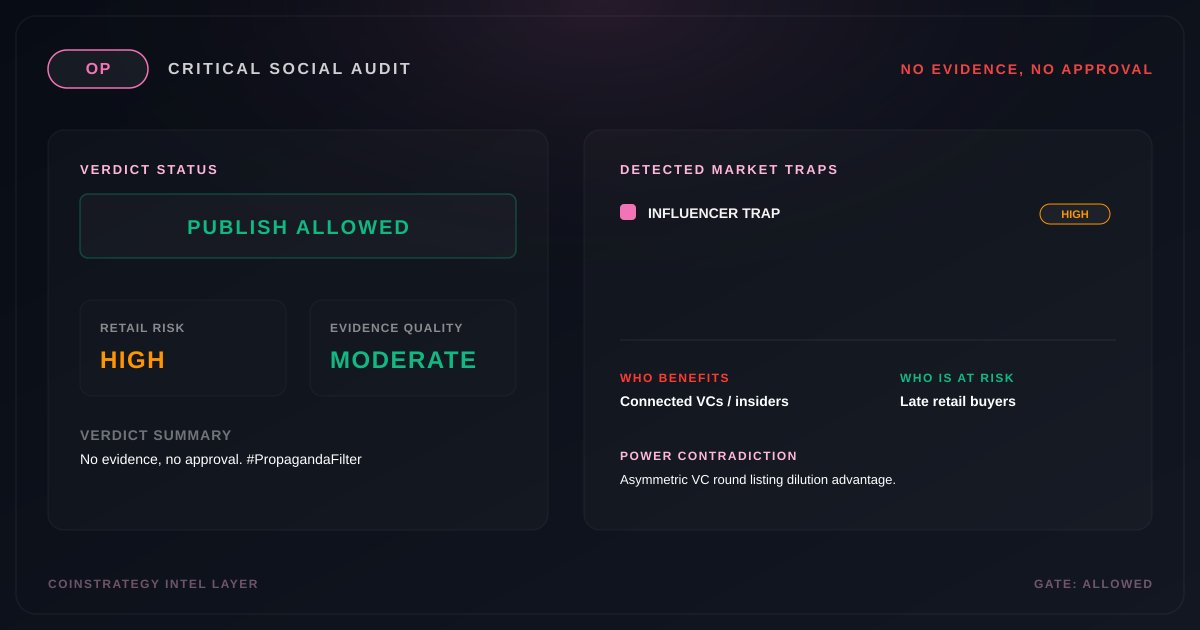 OP
CRITICAL SOCIAL AUDIT
NO EVIDENCE, NO APPROVAL

VERDICT STATUS
PUBLISH ALLOWED

RETAIL RISK
HIGH

EVIDENCE QUALITY
MODERATE

VERDICT SUMMARY
No evidence, no approval. #PropagandaFilter

DETECTED MARKET TRAPS
INFLUENCER TRAP
HIGH

WHO BENEFITS
Connected VCs / insiders

WHO IS AT RISK
Late retail buyers

POWER CONTRADICTION
Asymmetric VC round listing dilution advantage.

COINSTRATEGY INTEL LAYER
GATE: ALLOWED