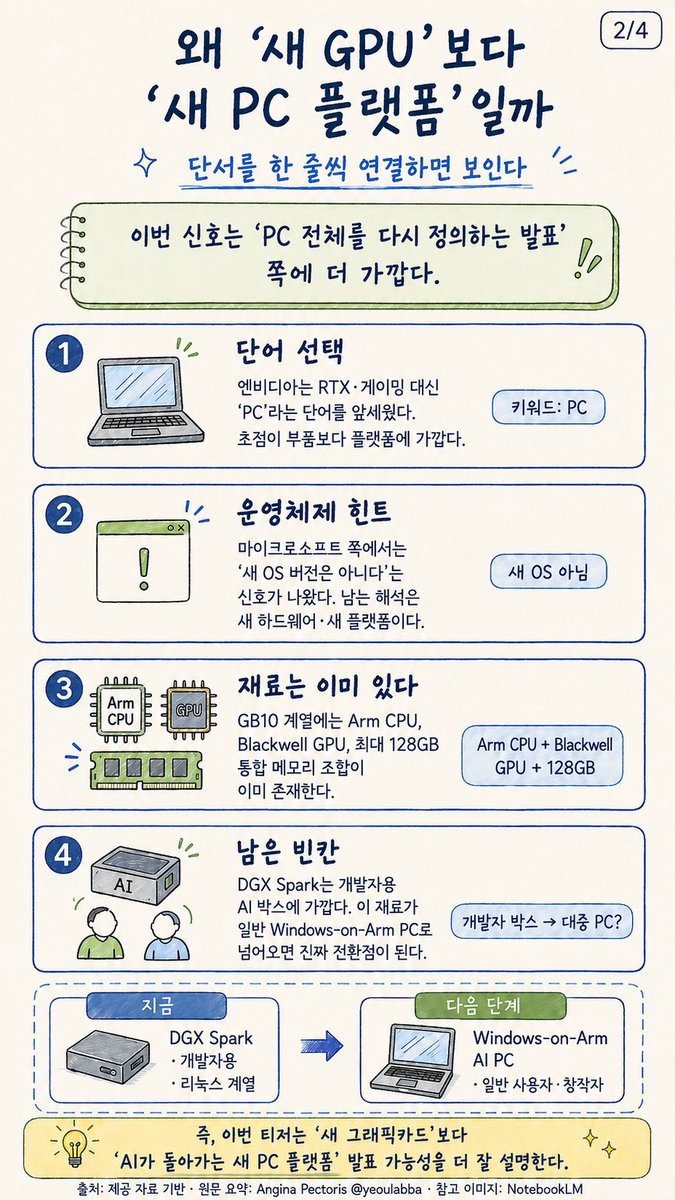 2/4

왜 '새 GPU'보다 '새 PC 플랫폼'일까

단서를 한 줄씩 연결하면 보인다

이번 신호는 'PC 전체를 다시 정의하는 발표' 쪽에 더 가깝다.

1
단어 선택
엔비디아는 RTX·게이밍 대신 'PC'라는 단어를 앞세웠다. 초점이 부품보다 플랫폼에 가깝다.
키워드: PC

2
운영체제 힌트
마이크로소프트 쪽에서는 '새 OS 버전은 아니다'는 신호가 나왔다. 남는 해석은 새 하드웨어·새 플랫폼이다.
새 OS 아님

3
Arm CPU
GPU
재료는 이미 있다
GB10 계열에는 Arm CPU, Blackwell GPU, 최대 128GB 통합 메모리 조합이 이미 존재한다.
Arm CPU + Blackwell GPU + 128GB

4
AI
남은 빈칸
DGX Spark는 개발자용 AI 박스에 가깝다. 이 재료가 일반 Windows-on-Arm PC로 넘어오면 진짜 전환점이 된다.
개발자 박스 → 대중 PC?

지금
DGX Spark
· 개발자용
· 리눅스 계열

다음 단계
Windows-on-Arm AI PC
· 일반 사용자·창작자

즉, 이번 티저는 '새 그래픽카드'보다 'AI가 돌아가는 새 PC 플랫폼' 발표 가능성을 더 잘 설명한다.

출처: 제공 자료 기반 · 원문 요약: Angina Pectoris @yeoulabba · 참고 이미지: NotebookLM