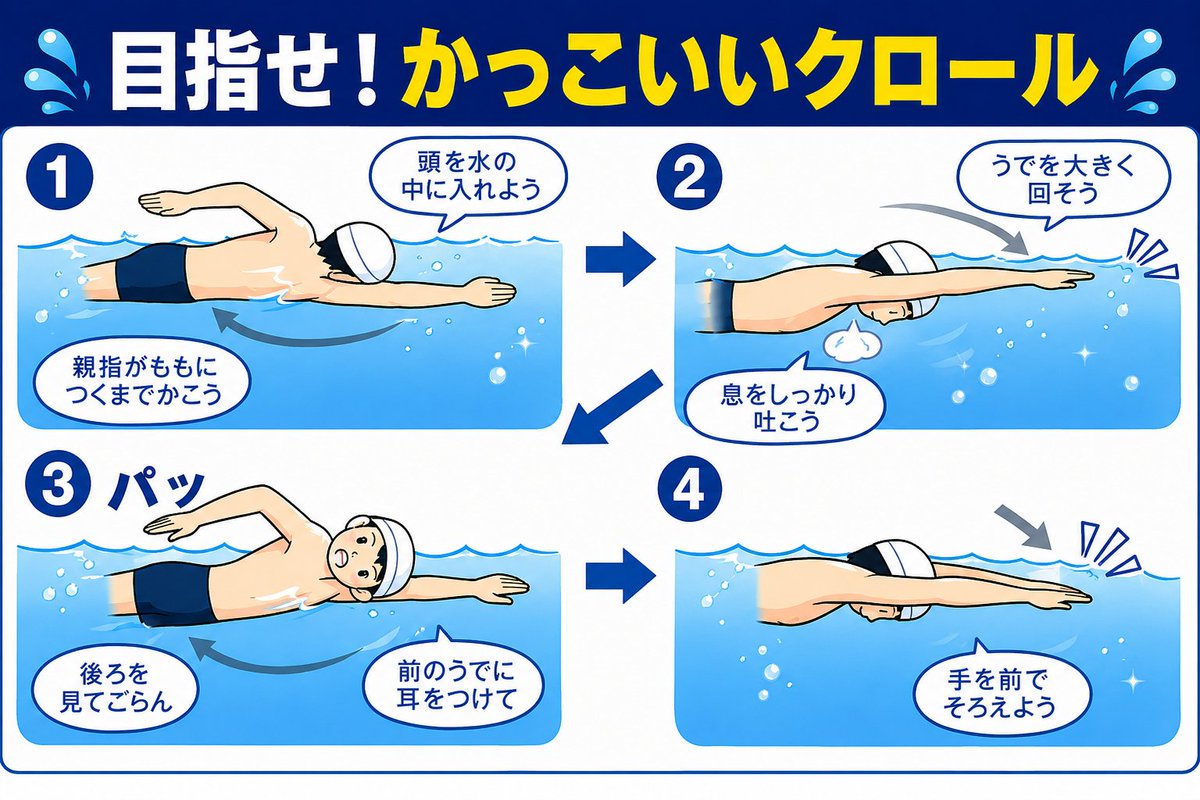 目指せ！かっこいいクロール

1
頭を水の中に入れよう
親指がももにつくまでかこう

2
うでを大きく回そう
息をしっかり吐こう

3
パッ
後ろを見てごらん
前のうでに耳をつけて

4
手を前でそろえよう