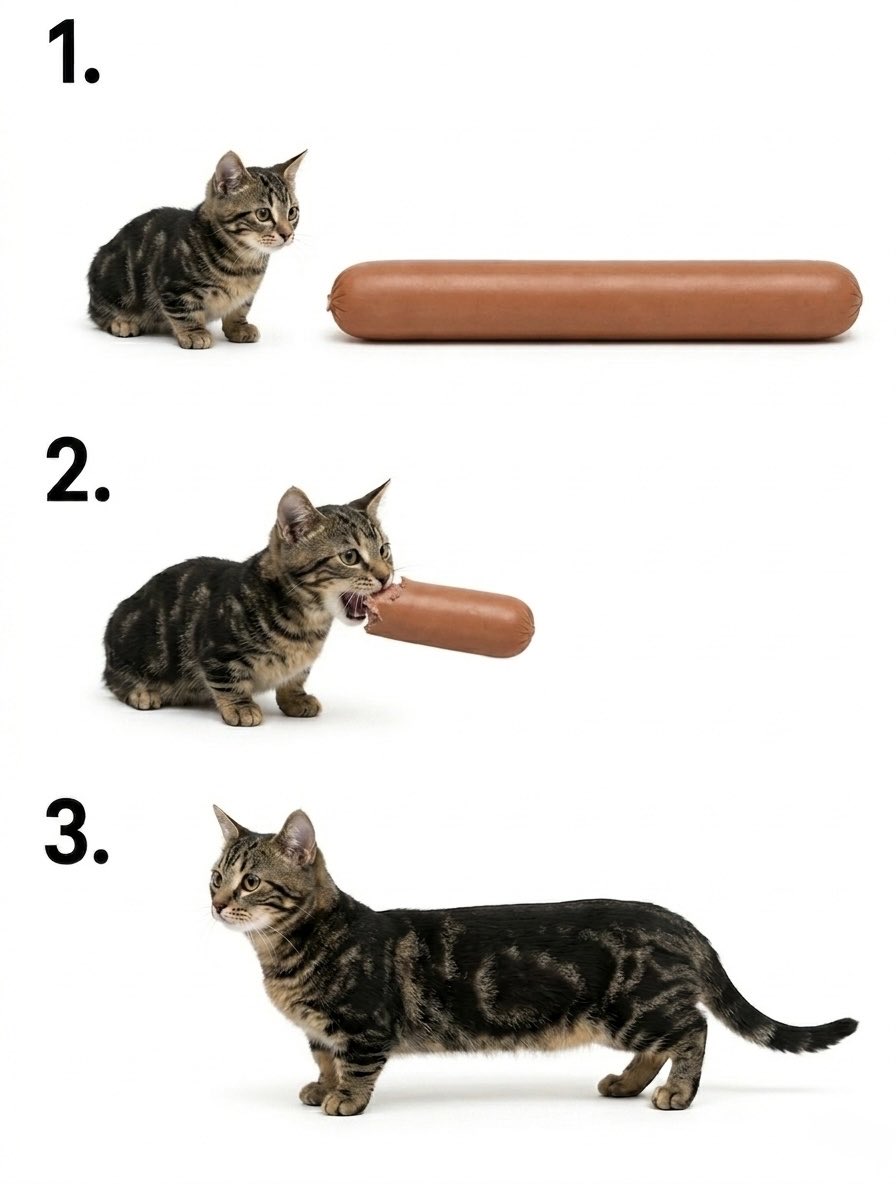 1.

2.

3.