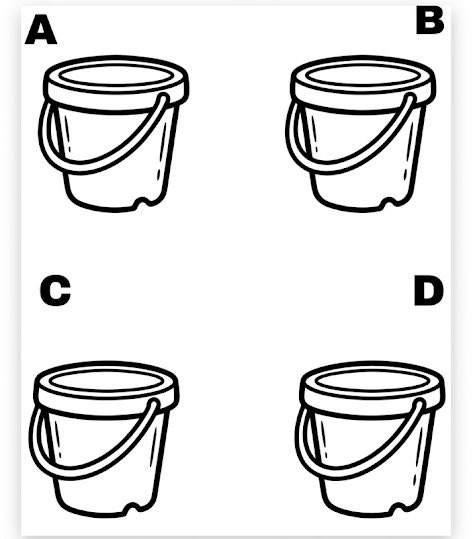 A

B

C

D