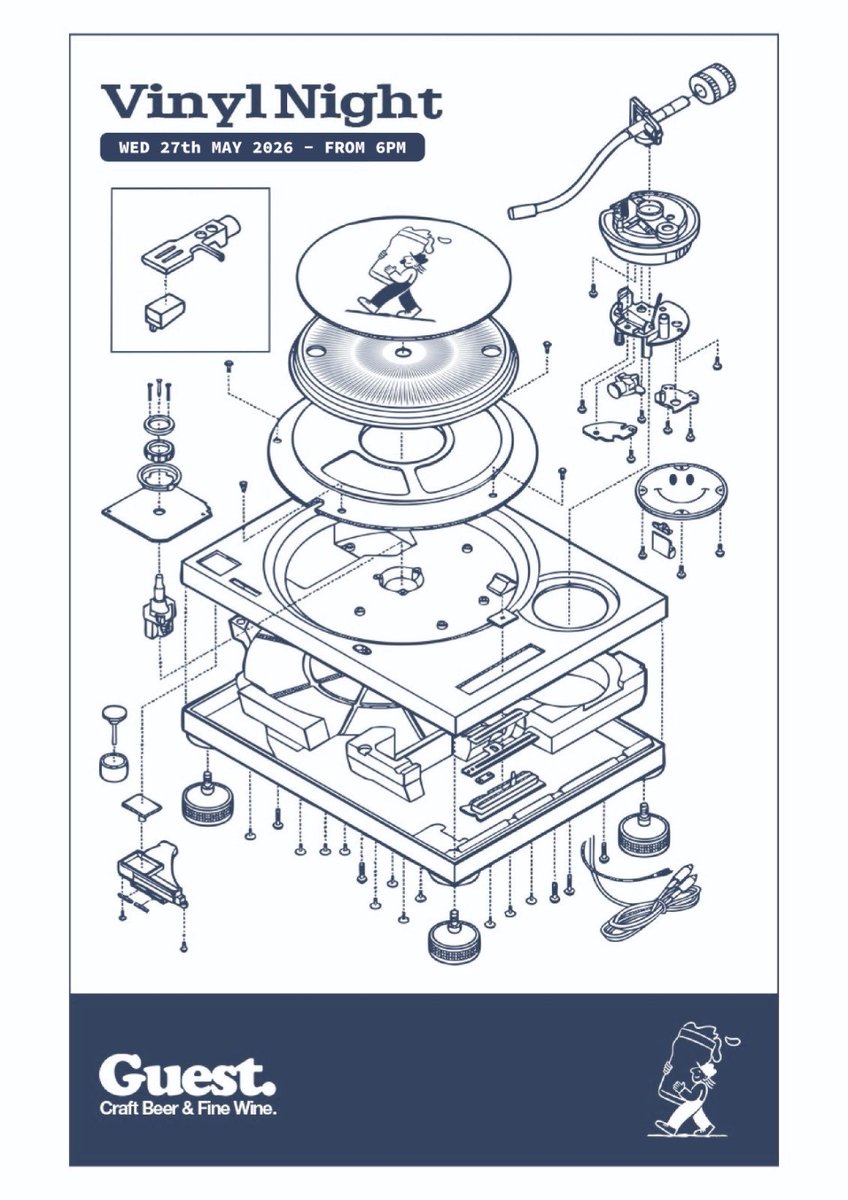 Vinyl Night

WED 27th MAY 2026 - FROM 6PM

Guest.
Craft Beer & Fine Wine.