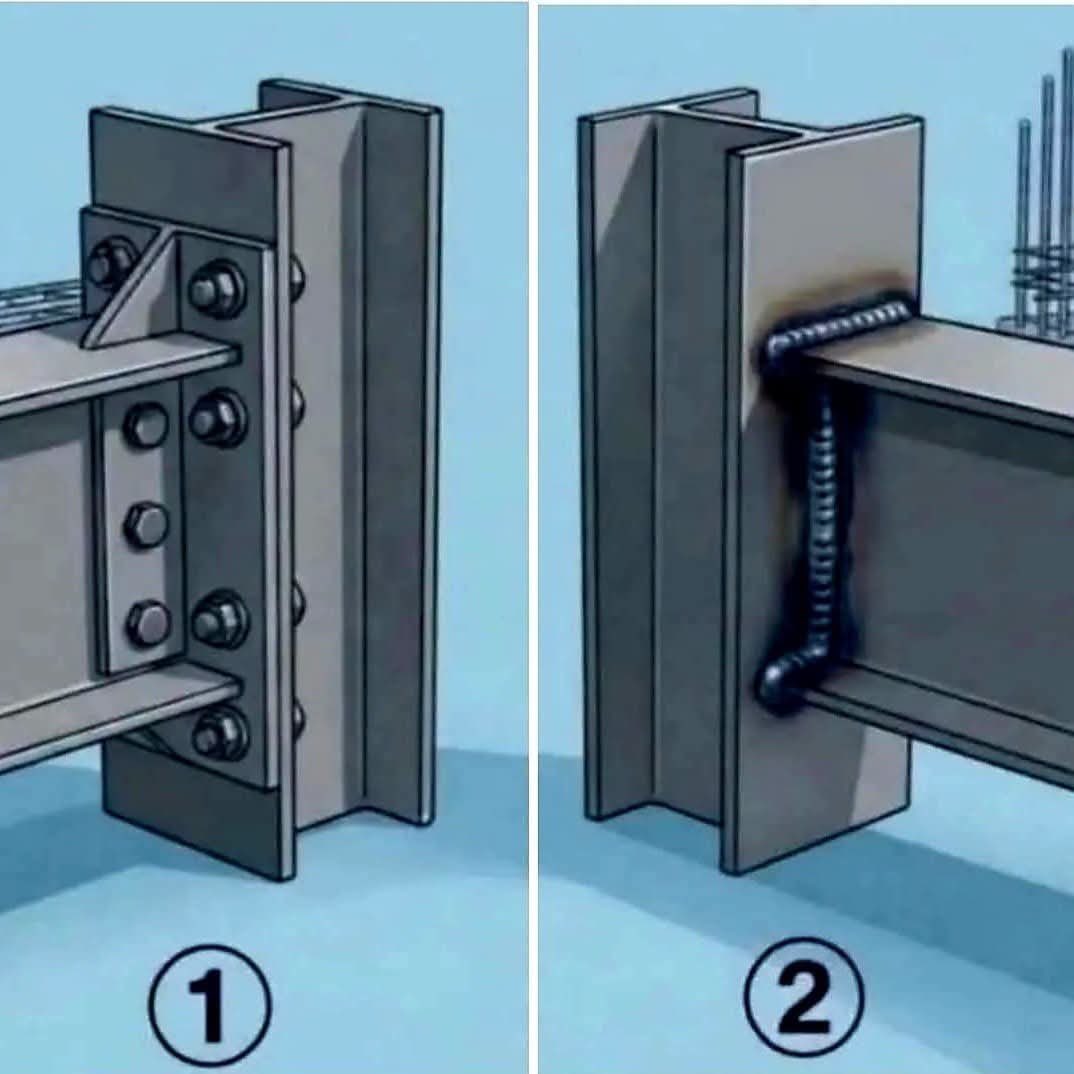 ①

②