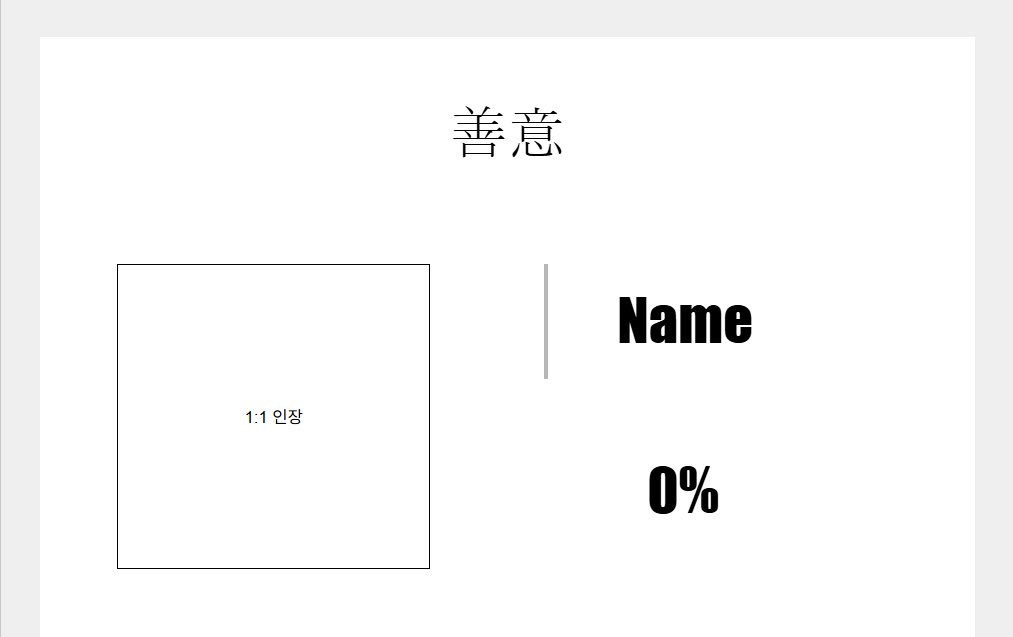 善意

1:1 인장

Name

0%