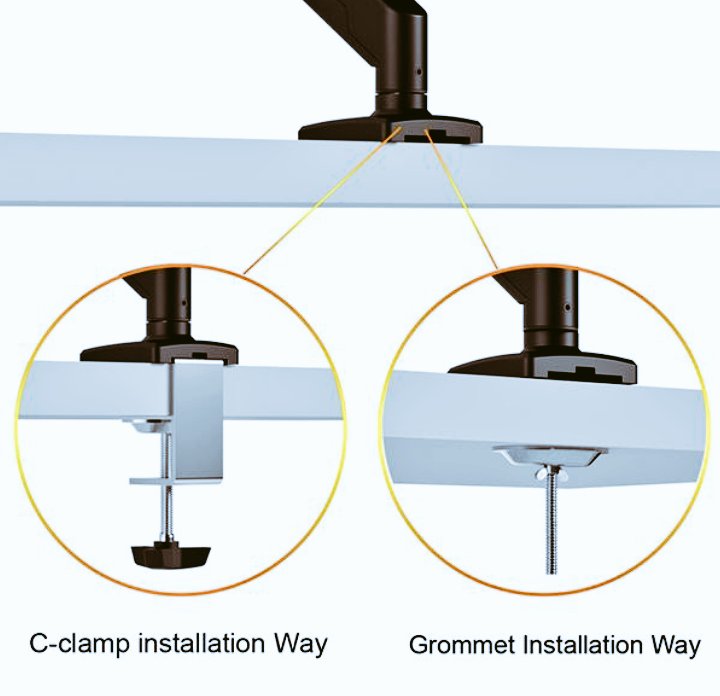 C-clamp installation Way

Grommet Installation Way