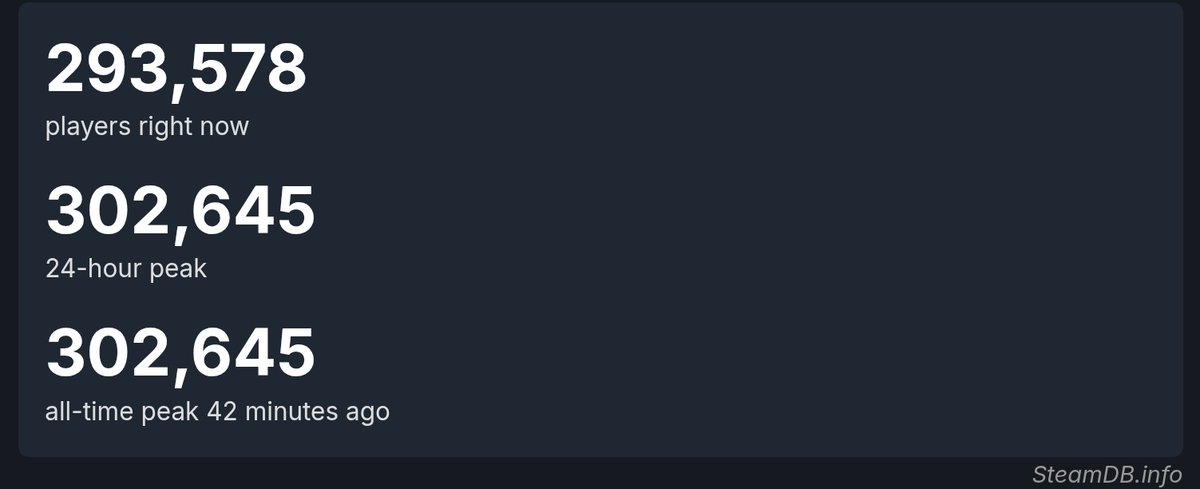 293,578
players right now

302,645
24-hour peak

302,645
all-time peak 42 minutes ago

SteamDB.info