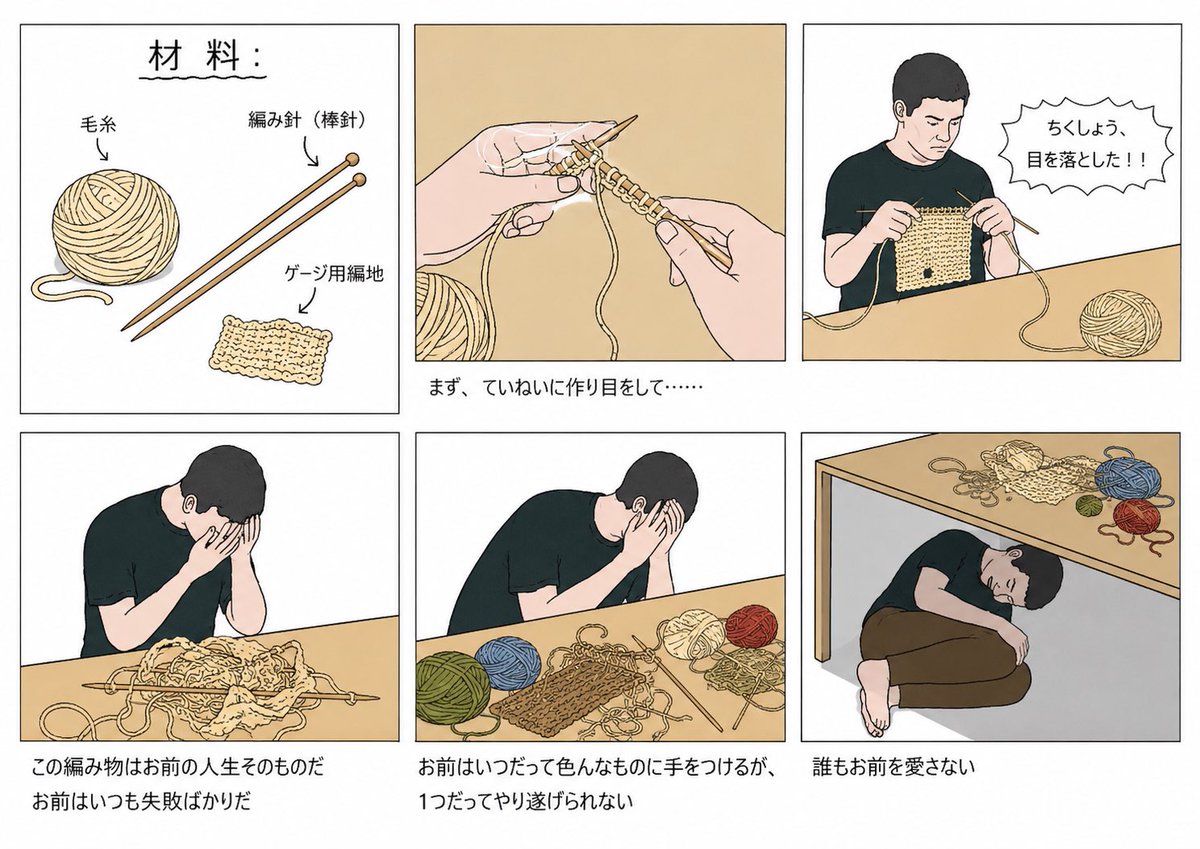 材料：

毛糸

編み針（棒針）

ゲージ用編地

まず、ていねいに作り目をして……

ちくしょう、目を落とした！！

この編み物はお前の人生そのものだ
お前はいつも失敗ばかりだ

お前はいつだって色んなものに手をつけるが、
1つだってやり遂げられない

誰もお前を愛さない