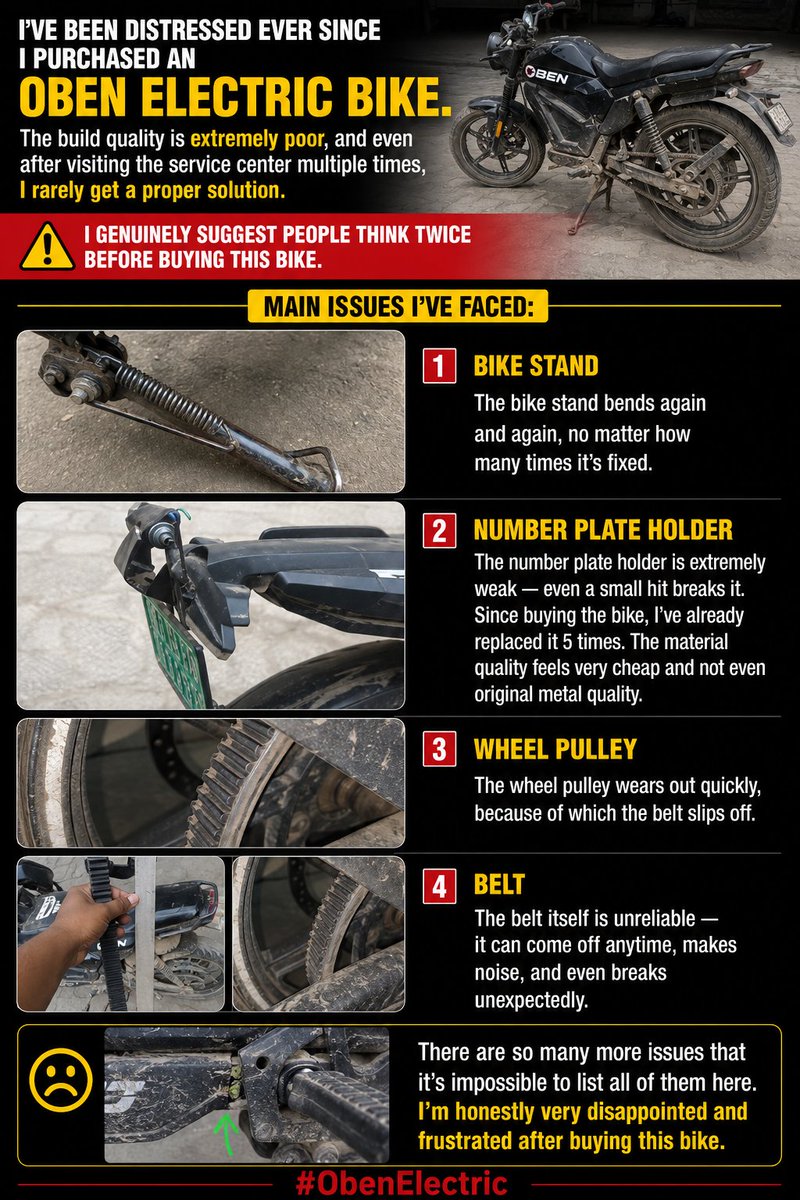 I'VE BEEN DISTRESSED EVER SINCE I PURCHASED AN
OBEN ELECTRIC BIKE.
The build quality is extremely poor, and even after visiting the service center multiple times, I rarely get a proper solution.

OBEN

I GENUINELY SUGGEST PEOPLE THINK TWICE BEFORE BUYING THIS BIKE.

MAIN ISSUES I'VE FACED:

1 BIKE STAND
The bike stand bends again and again, no matter how many times it's fixed.

2 NUMBER PLATE HOLDER
The number plate holder is extremely weak — even a small hit breaks it. Since buying the bike, I've already replaced it 5 times. The material quality feels very cheap and not even original metal quality.

3 WHEEL PULLEY
The wheel pulley wears out quickly, because of which the belt slips off.

4 BELT
The belt itself is unreliable — it can come off anytime, makes noise, and even breaks unexpectedly.

There are so many more issues that it's impossible to list all of them here. I'm honestly very disappointed and frustrated after buying this bike.

#ObenElectric