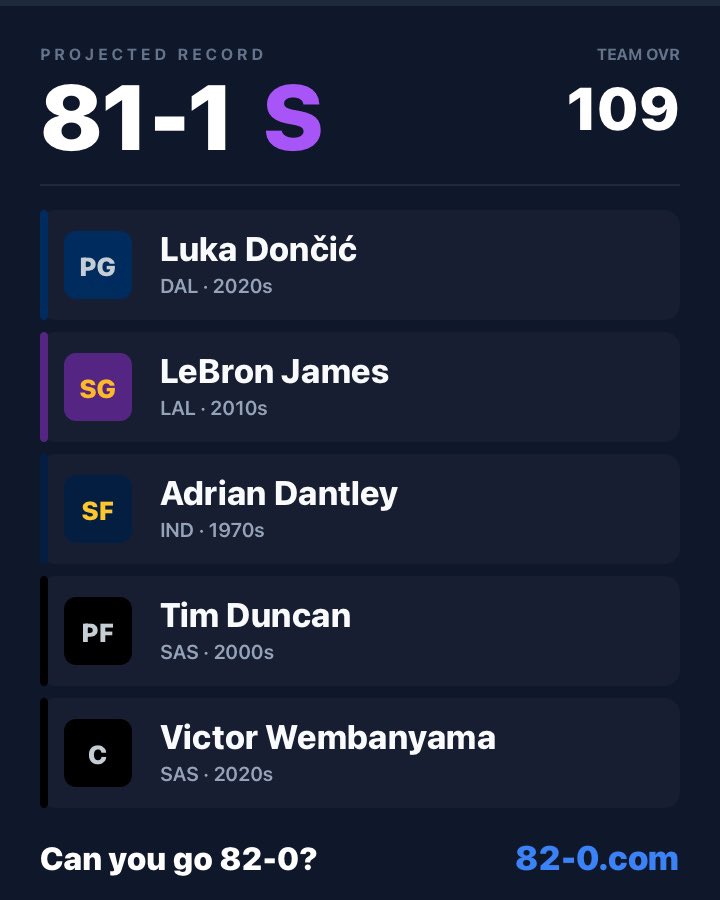 PROJECTED RECORD
81-1 S

TEAM OVR
109

PG
Luka Dončić
DAL · 2020s

SG
LeBron James
LAL · 2010s

SF
Adrian Dantley
IND · 1970s

PF
Tim Duncan
SAS · 2000s

C
Victor Wembanyama
SAS · 2020s

Can you go 82-0?
82-0.com