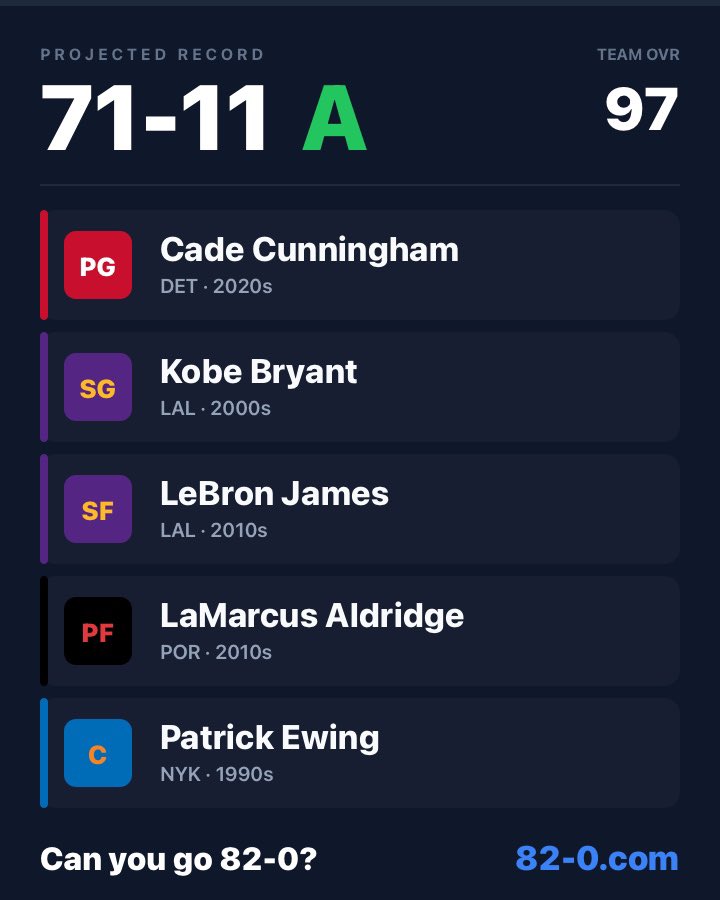 PROJECTED RECORD
71-11 A

TEAM OVR
97

PG
Cade Cunningham
DET · 2020s

SG
Kobe Bryant
LAL · 2000s

SF
LeBron James
LAL · 2010s

PF
LaMarcus Aldridge
POR · 2010s

C
Patrick Ewing
NYK · 1990s

Can you go 82-0?

82-0.com