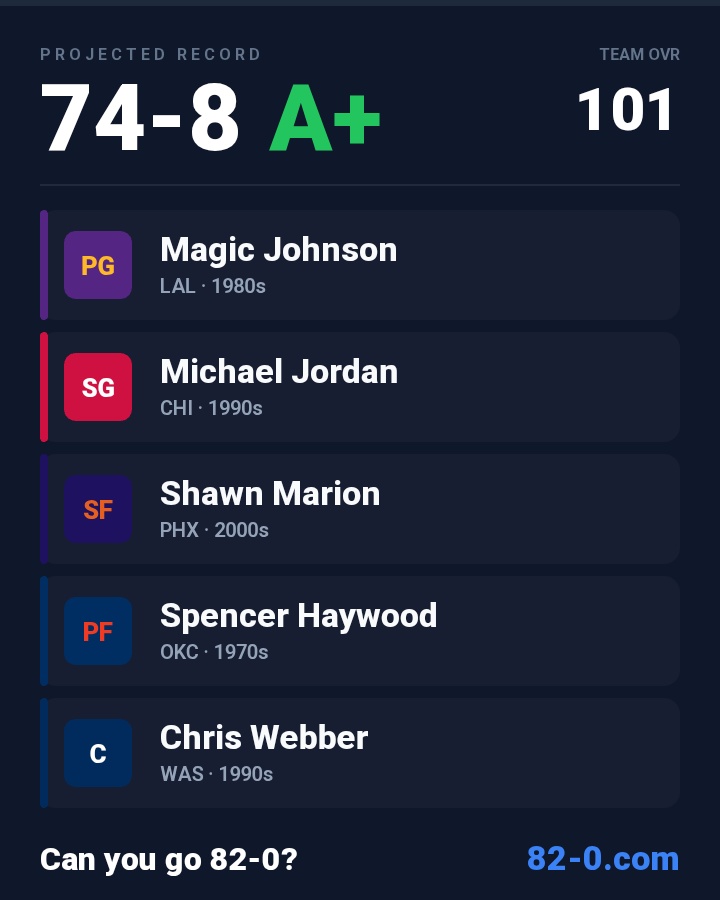 PROJECTED RECORD
74-8 A+

TEAM OVR
101

PG
Magic Johnson
LAL · 1980s

SG
Michael Jordan
CHI · 1990s

SF
Shawn Marion
PHX · 2000s

PF
Spencer Haywood
OKC · 1970s

C
Chris Webber
WAS · 1990s

Can you go 82-0?

82-0.com