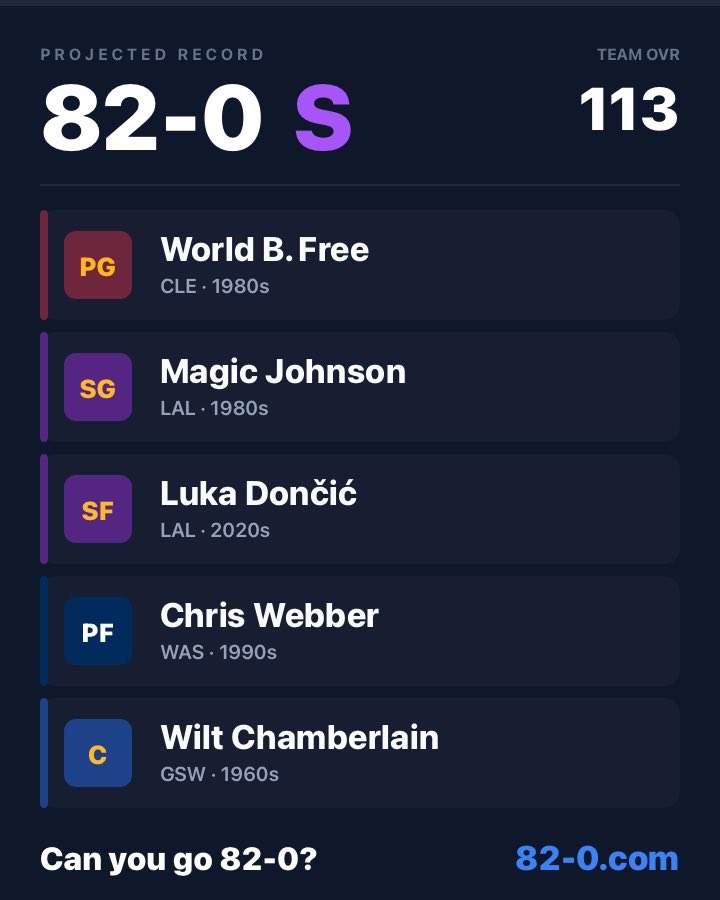 PROJECTED RECORD
82-0 S

TEAM OVR
113

PG World B. Free
CLE · 1980s

SG Magic Johnson
LAL · 1980s

SF Luka Dončić
LAL · 2020s

PF Chris Webber
WAS · 1990s

C Wilt Chamberlain
GSW · 1960s

Can you go 82-0?
82-0.com