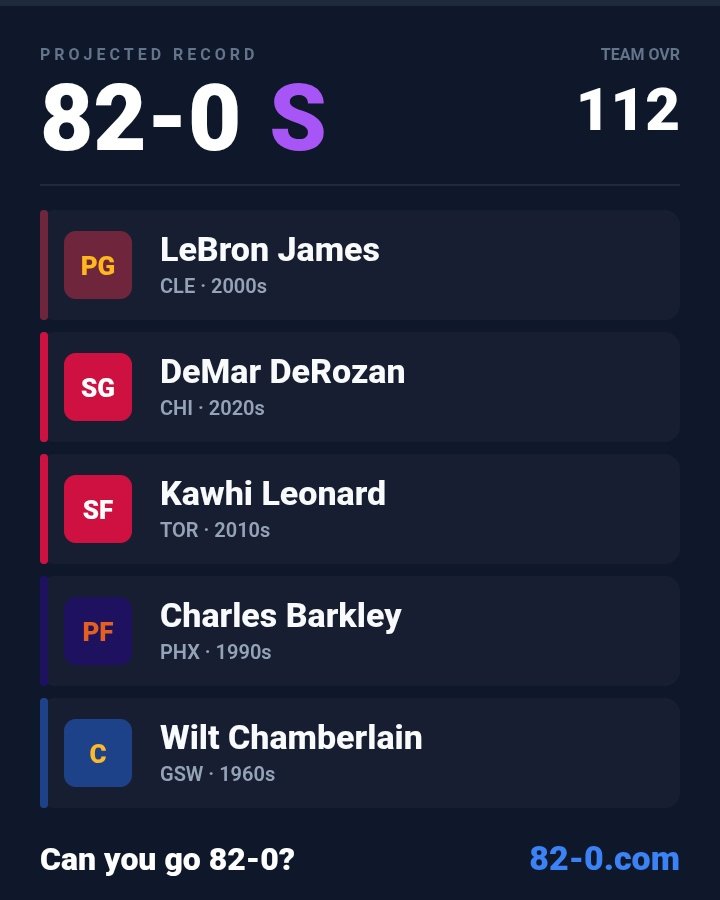 PROJECTED RECORD
82-0 S

TEAM OVR
112

PG
LeBron James
CLE · 2000s

SG
DeMar DeRozan
CHI · 2020s

SF
Kawhi Leonard
TOR · 2010s

PF
Charles Barkley
PHX · 1990s

C
Wilt Chamberlain
GSW · 1960s

Can you go 82-0?
82-0.com