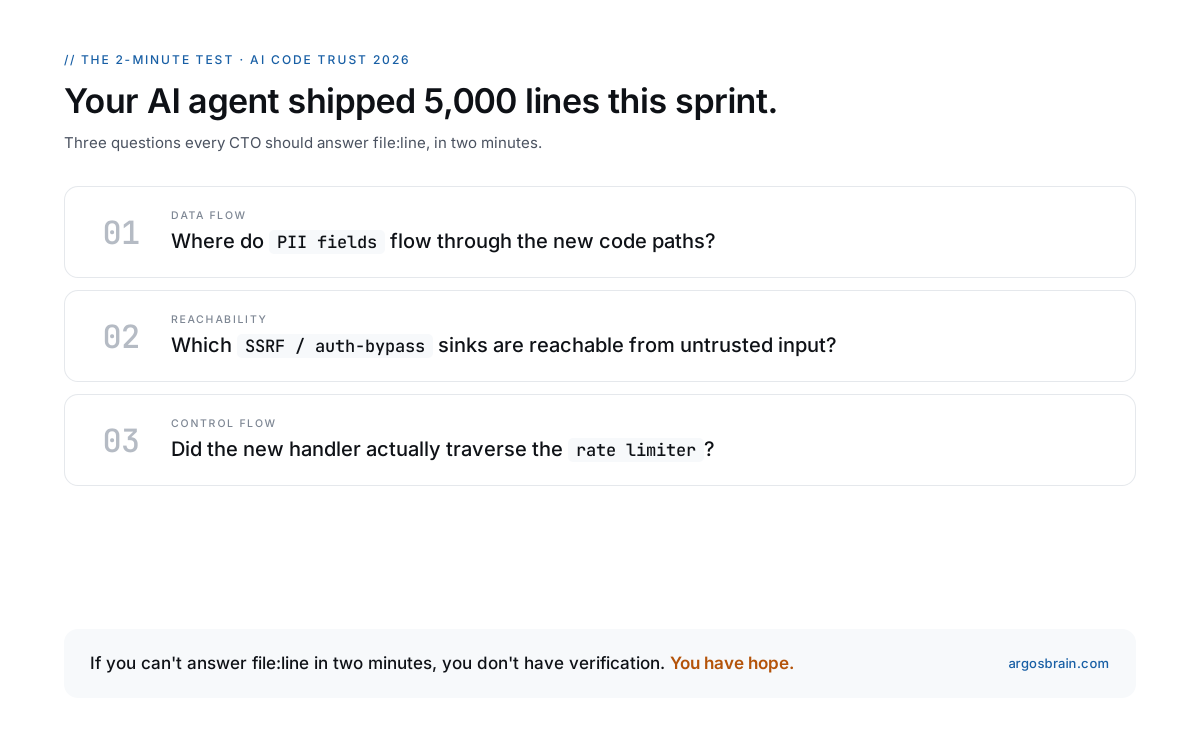 // THE 2-MINUTE TEST · AI CODE TRUST 2026

Your AI agent shipped 5,000 lines this sprint.

Three questions every CTO should answer file:line, in two minutes.

01
DATA FLOW
Where do PII fields flow through the new code paths?

02
REACHABILITY
Which SSRF / auth-bypass sinks are reachable from untrusted input?

03
CONTROL FLOW
Did the new handler actually traverse the rate limiter ?

If you can't answer file:line in two minutes, you don't have verification. You have hope.

argosbrain.com