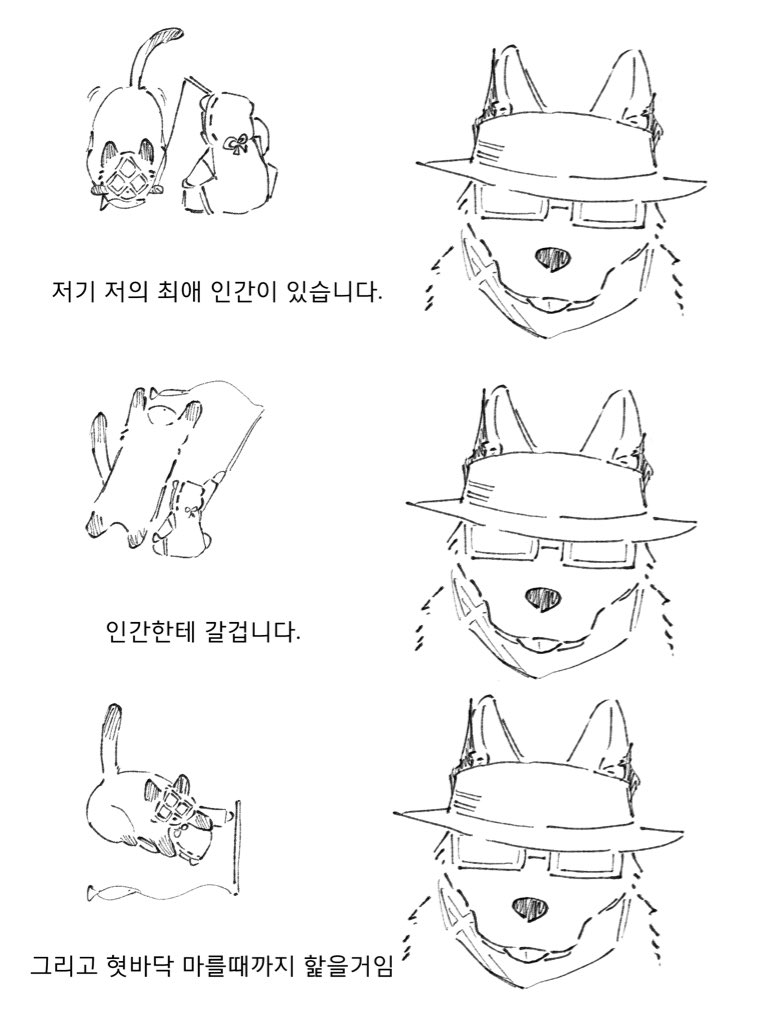 저기 저의 최애 인간이 있습니다.

인간한테 갈겁니다.

그리고 혓바닥 마를때까지 핥을거임