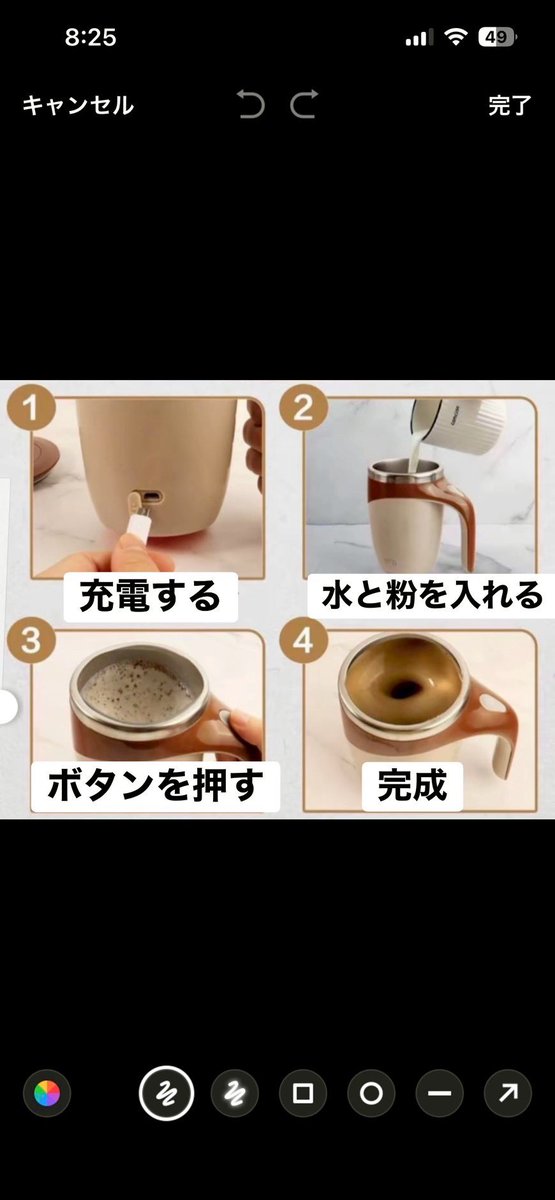 8:25
49

キャンセル
完了

1
充電する
2
水と粉を入れる
3
ボタンを押す
4
完成