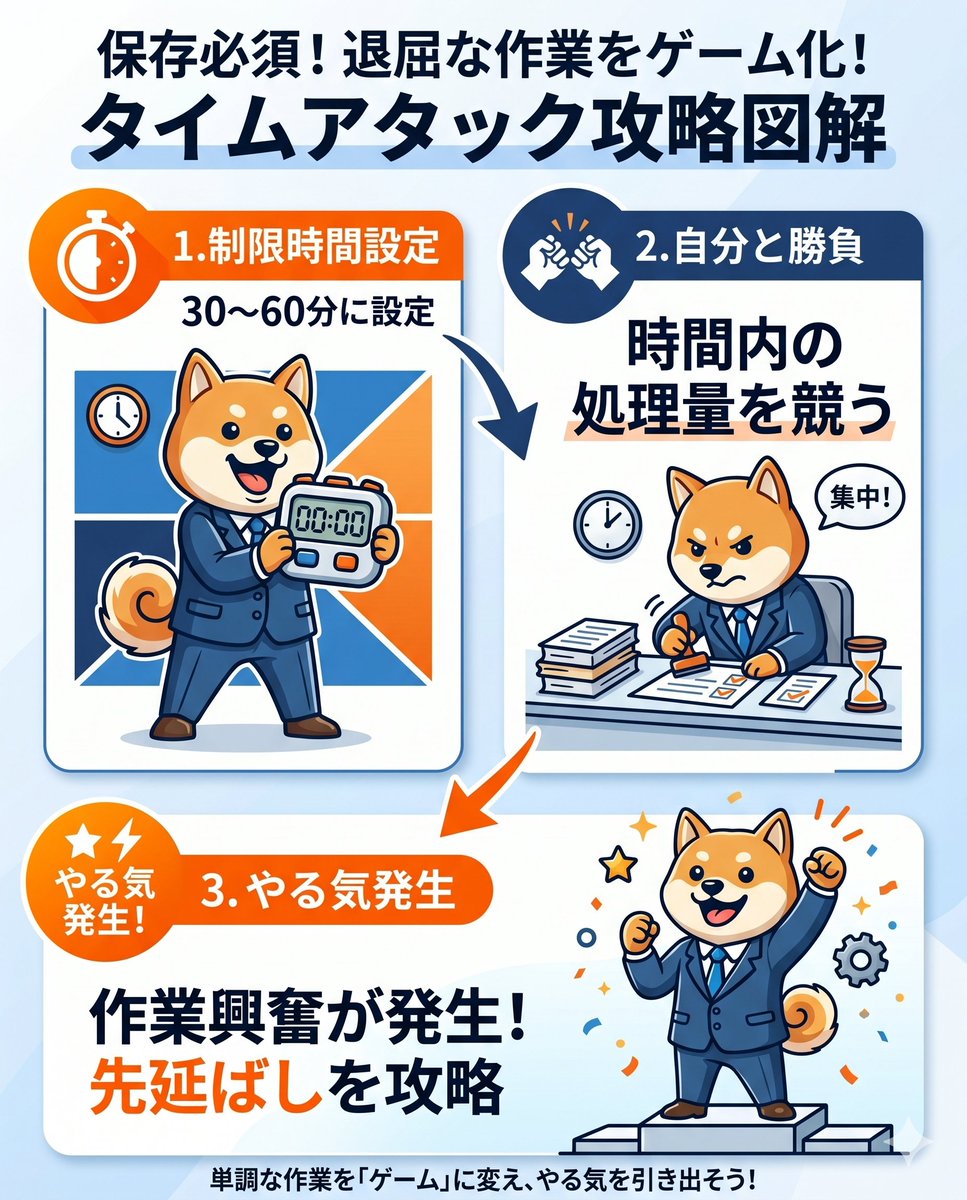 保存必須！退屈な作業をゲーム化！
タイムアタック攻略図解

1.制限時間設定
30〜60分に設定
00:00

2.自分と勝負
時間内の処理量を競う
集中！

やる気発生！
3.やる気発生
作業興奮が発生！
先延ばしを攻略

単調な作業を「ゲーム」に変え、やる気を引き出そう！