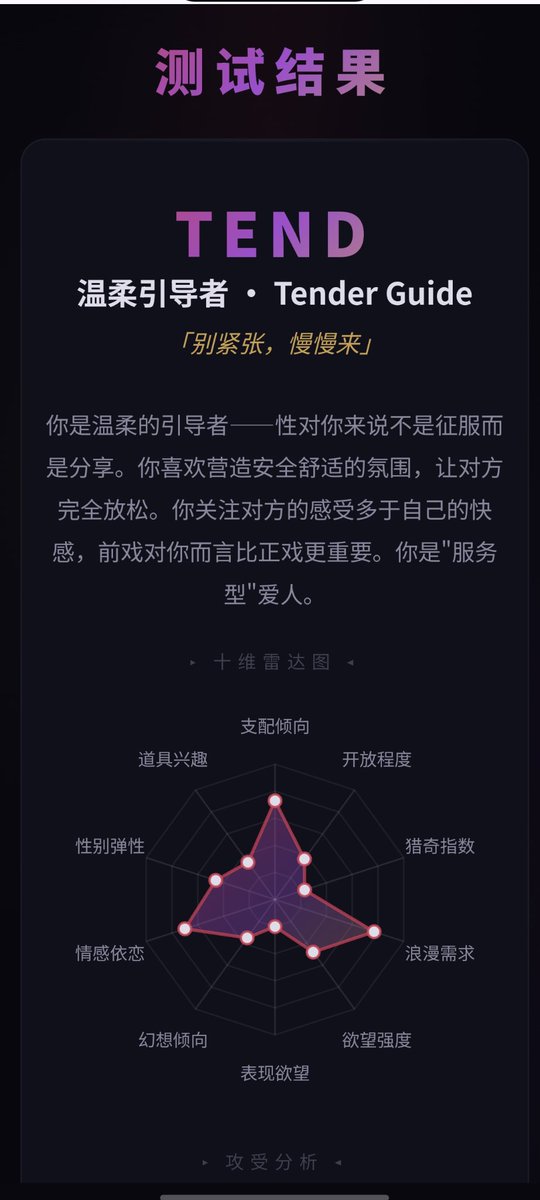 测试结果

TEND

温柔引导者 · Tender Guide

「别紧张，慢慢来」

你是温柔的引导者——性对你来说不是征服而是分享。你喜欢营造安全舒适的氛围，让对方完全放松。你关注对方的感受多于自己的快感，前戏对你而言比正戏更重要。你是"服务型"爱人。

▸ 十维雷达图 ◂

支配倾向
开放程度
猎奇指数
浪漫需求
欲望强度
表现欲望
幻想倾向
情感依恋
性别弹性
道具兴趣

▸ 攻受分析 ◂