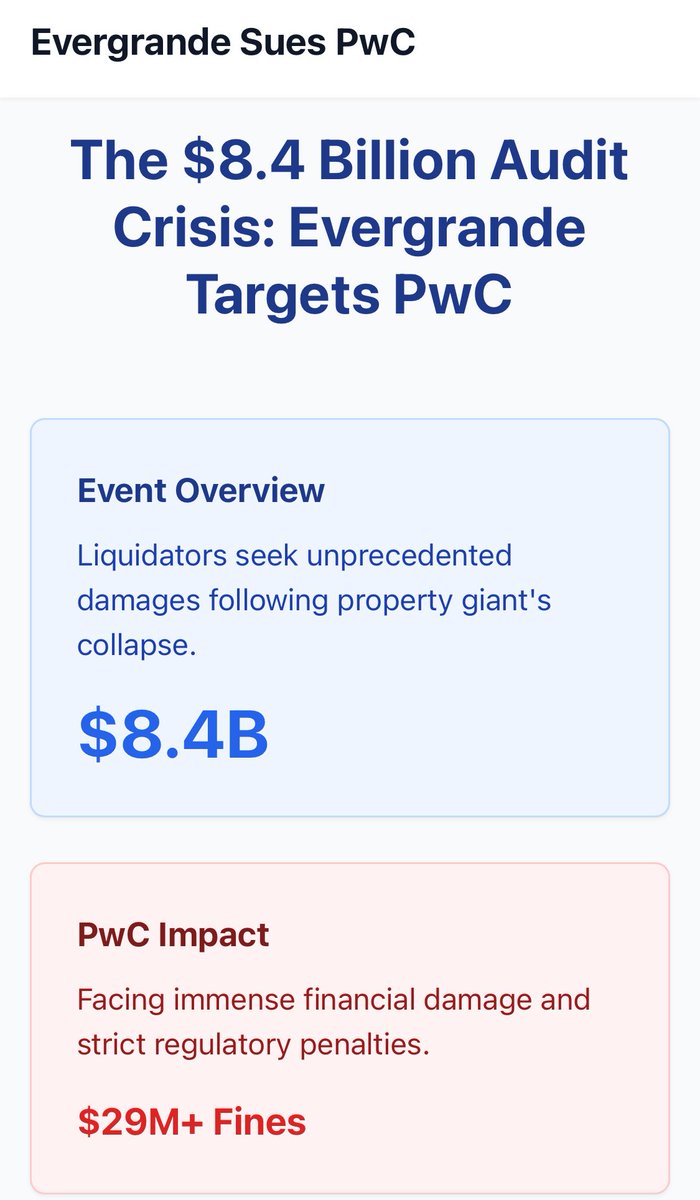 Evergrande Sues PwC

The \$8.4 Billion Audit Crisis: Evergrande Targets PwC

Event Overview

Liquidators seek unprecedented damages following property giant's collapse.

\$8.4B

PwC Impact

Facing immense financial damage and strict regulatory penalties.

\$29M+ Fines