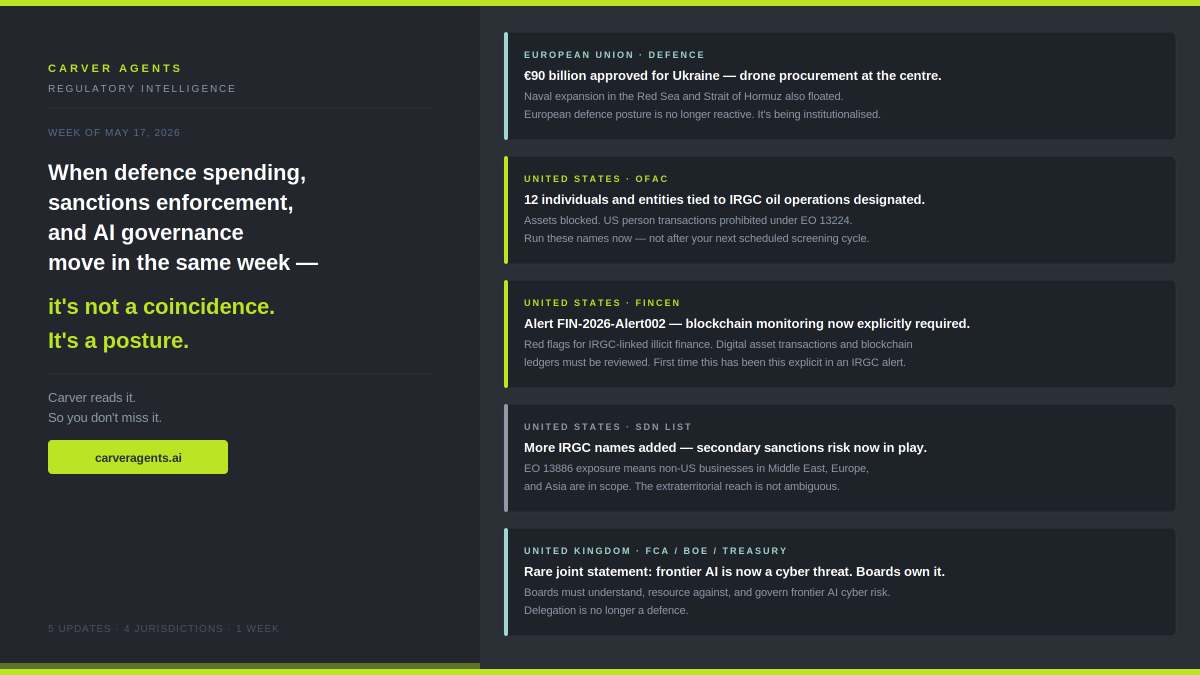 CARVER AGENTS
REGULATORY INTELLIGENCE

WEEK OF MAY 17, 2026

When defence spending, sanctions enforcement, and AI governance move in the same week —

it's not a coincidence.
It's a posture.

Carver reads it.
So you don't miss it.

carveragents.ai

5 UPDATES · 4 JURISDICTIONS · 1 WEEK

EUROPEAN UNION · DEFENCE
€90 billion approved for Ukraine — drone procurement at the centre.
Naval expansion in the Red Sea and Strait of Hormuz also floated.
European defence posture is no longer reactive. It's being institutionalised.

UNITED STATES · OFAC
12 individuals and entities tied to IRGC oil operations designated.
Assets blocked. US person transactions prohibited under EO 13224.
Run these names now — not after your next scheduled screening cycle.

UNITED STATES · FINCEN
Alert FIN-2026-Alert002 — blockchain monitoring now explicitly required.
Red flags for IRGC-linked illicit finance. Digital asset transactions and blockchain ledgers must be reviewed. First time this has been this explicit in an IRGC alert.

UNITED STATES · SDN LIST
More IRGC names added — secondary sanctions risk now in play.
EO 13886 exposure means non-US businesses in Middle East, Europe, and Asia are in scope. The extraterritorial reach is not ambiguous.

UNITED KINGDOM · FCA / BOE / TREASURY
Rare joint statement: frontier AI is now a cyber threat. Boards own it.
Boards must understand, resource against, and govern frontier AI cyber risk.
Delegation is no longer a defence.