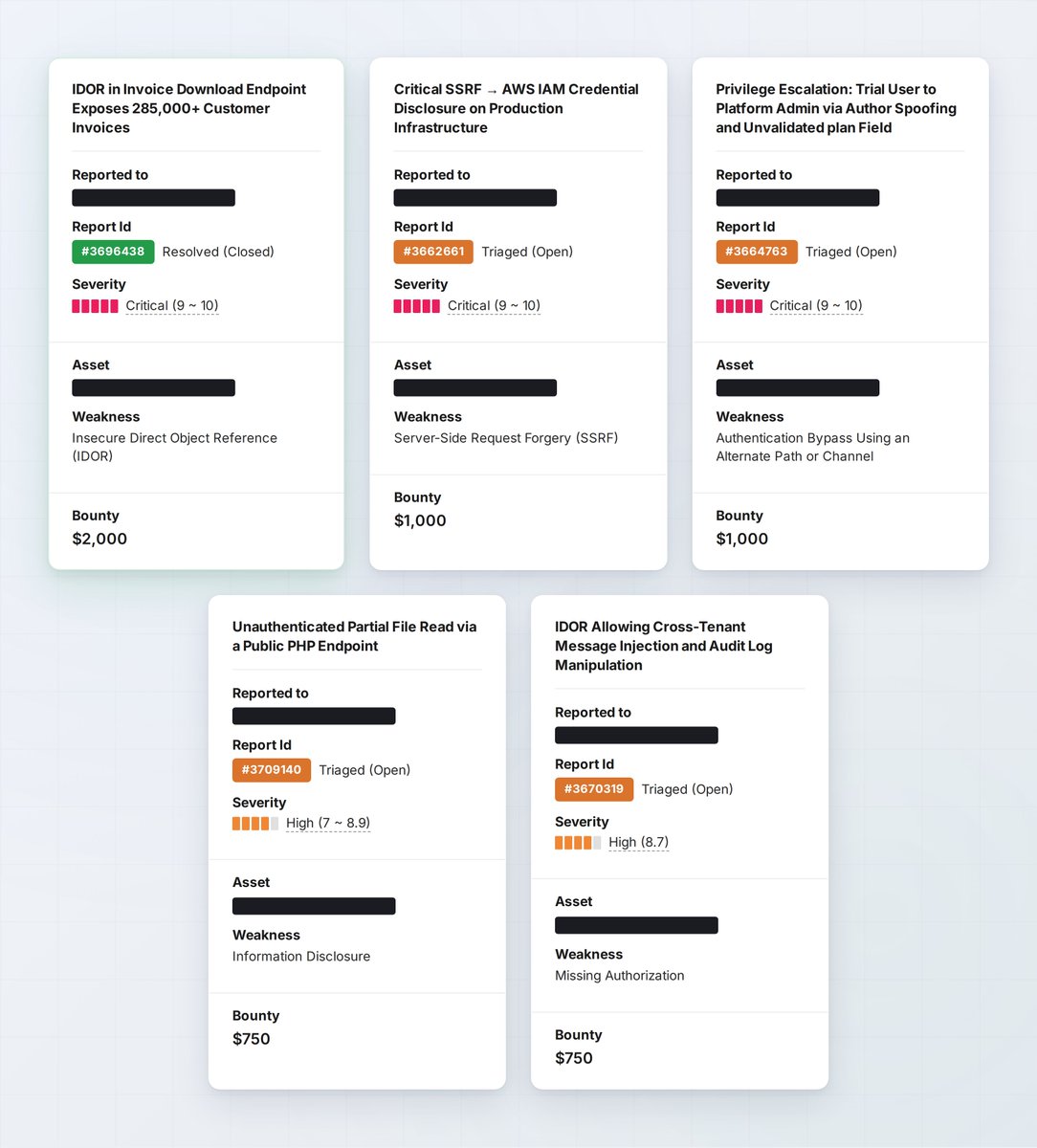 IDOR in Invoice Download Endpoint Exposes 285,000+ Customer Invoices

Reported to

Report Id
#3696438 Resolved (Closed)

Severity
Critical (9 ~ 10)

Asset

Weakness
Insecure Direct Object Reference (IDOR)

Bounty
$2,000

Critical SSRF → AWS IAM Credential Disclosure on Production Infrastructure

Reported to

Report Id
#3662661 Triaged (Open)

Severity
Critical (9 ~ 10)

Asset

Weakness
Server-Side Request Forgery (SSRF)

Bounty
$1,000

Privilege Escalation: Trial User to Platform Admin via Author Spoofing and Unvalidated plan Field

Reported to

Report Id
#3664763 Triaged (Open)

Severity
Critical (9 ~ 10)

Asset

Weakness
Authentication Bypass Using an Alternate Path or Channel

Bounty
$1,000

Unauthenticated Partial File Read via a Public PHP Endpoint

Reported to

Report Id
#3709140 Triaged (Open)

Severity
High (7 ~ 8.9)

Asset

Weakness
Information Disclosure

Bounty
$750

IDOR Allowing Cross-Tenant Message Injection and Audit Log Manipulation

Reported to

Report Id
#3670319 Triaged (Open)

Severity
High (8.7)

Asset

Weakness
Missing Authorization

Bounty
$750