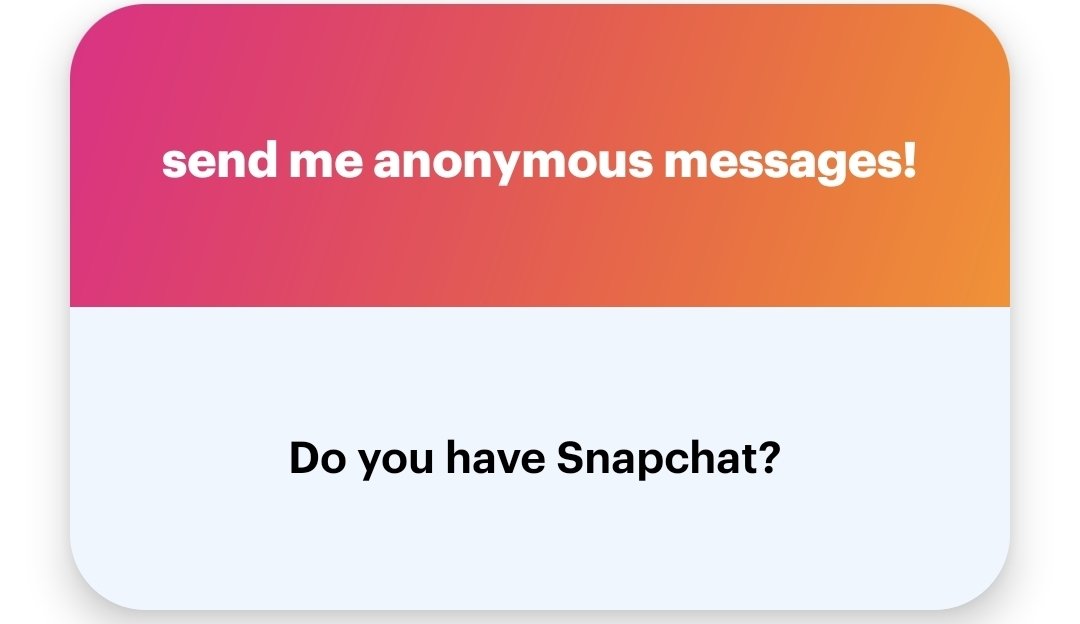 send me anonymous messages!

Do you have Snapchat?