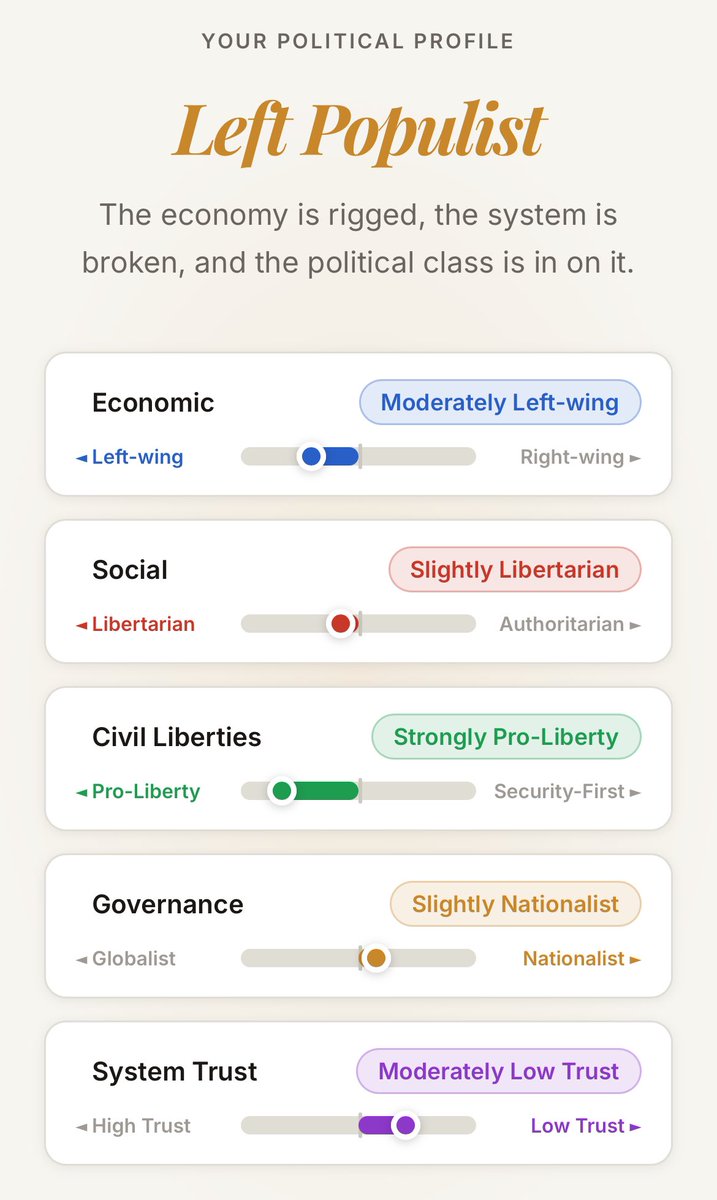 YOUR POLITICAL PROFILE

Left Populist

The economy is rigged, the system is broken, and the political class is in on it.

Economic
Moderately Left-wing
◄ Left-wing
Right-wing ►

Social
Slightly Libertarian
◄ Libertarian
Authoritarian ►

Civil Liberties
Strongly Pro-Liberty
◄ Pro-Liberty
Security-First ►

Governance
Slightly Nationalist
◄ Globalist
Nationalist ►

System Trust
Moderately Low Trust
◄ High Trust
Low Trust ►