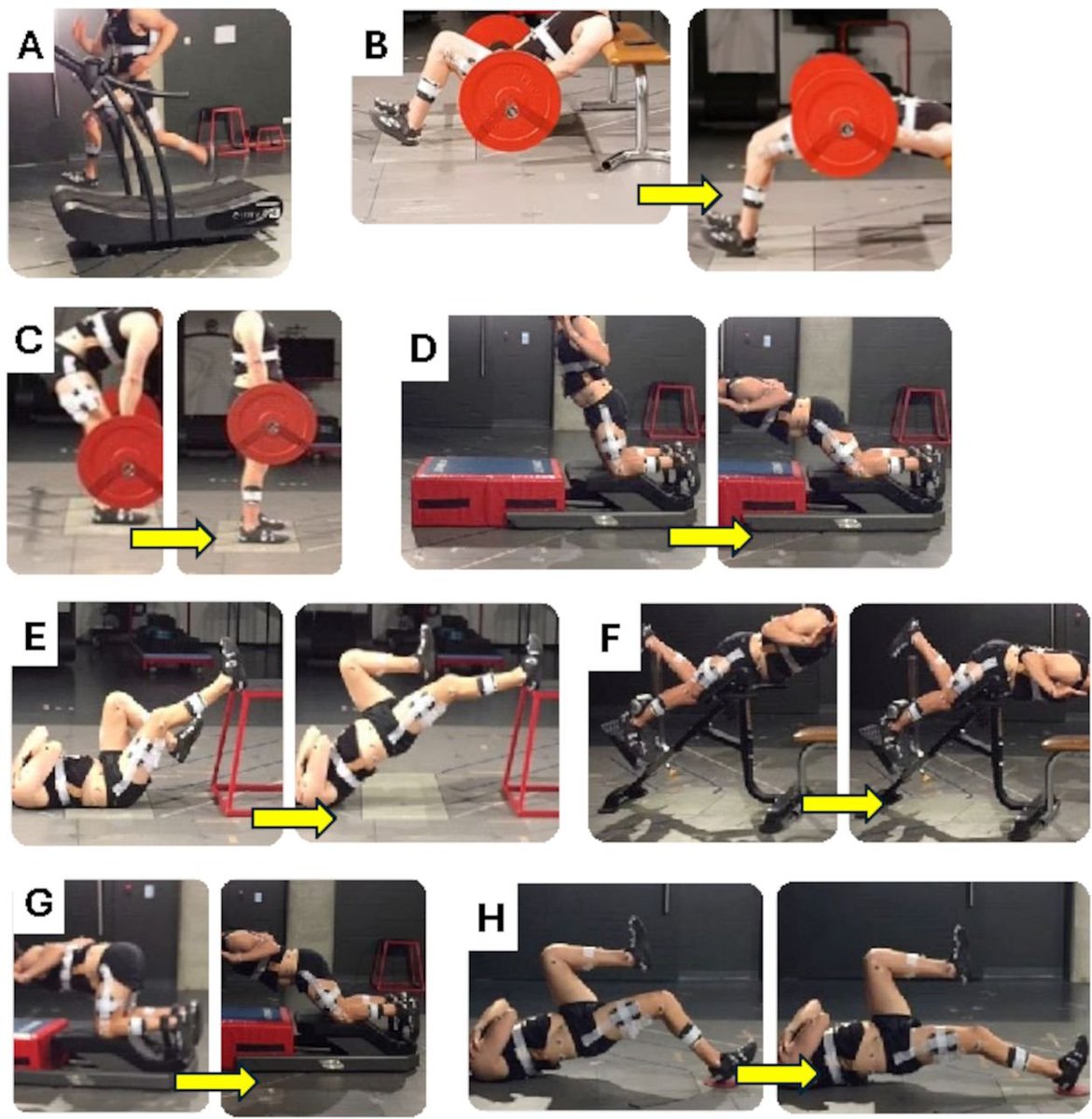 A

B

C

D

E

F

G

H