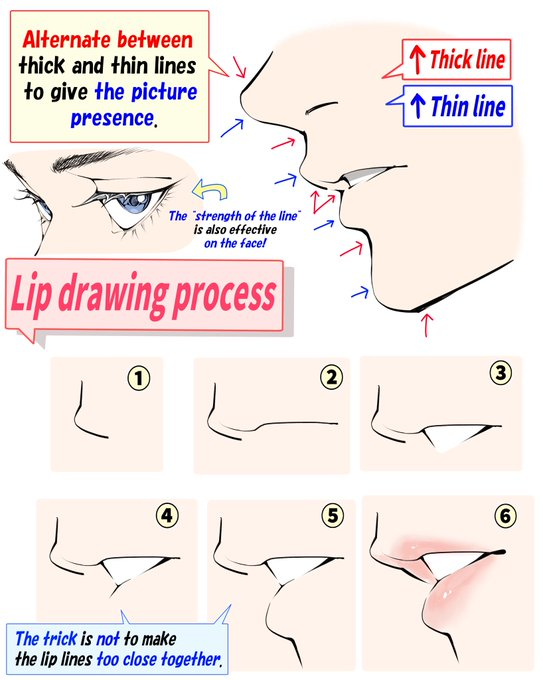 Alternate between thick and thin lines to give the picture presence.

↑ Thick line

↑ Thin line

The "strength of the line" is also effective on the face!

Lip drawing process

①

②

③

④

⑤

⑥

The trick is not to make the lip lines too close together.