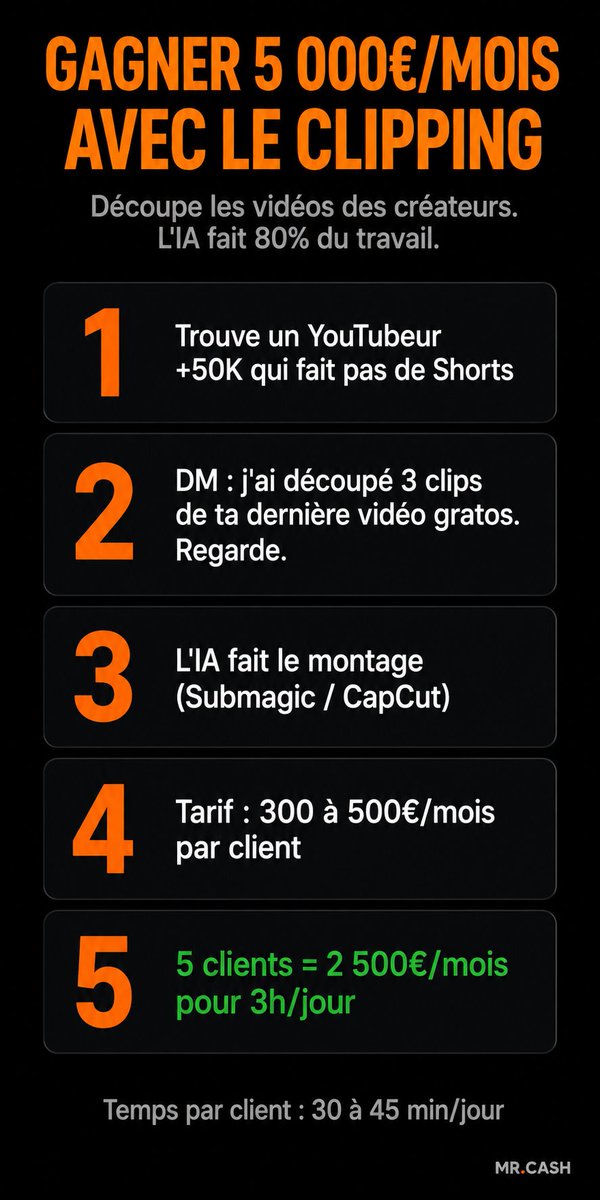 GAGNER 5 000€/MOIS AVEC LE CLIPPING

Découpe les vidéos des créateurs. L'IA fait 80% du travail.

1

Trouve un YouTubeur +50K qui fait pas de Shorts

2

DM : j'ai découpé 3 clips de ta dernière vidéo gratos. Regarde.

3

L'IA fait le montage (Submagic / CapCut)

4

Tarif : 300 à 500€/mois par client

5

5 clients = 2 500€/mois pour 3h/jour

Temps par client : 30 à 45 min/jour

MR.CASH