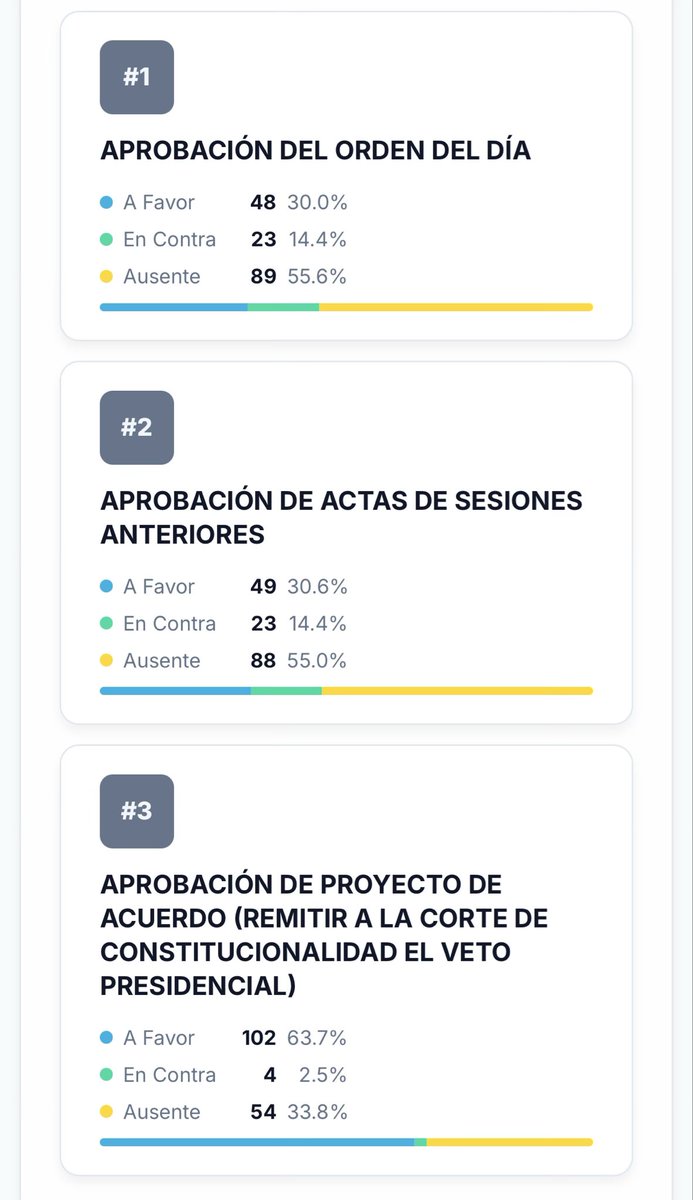 #1

APROBACIÓN DEL ORDEN DEL DÍA

A Favor 48 30.0%
En Contra 23 14.4%
Ausente 89 55.6%

#2

APROBACIÓN DE ACTAS DE SESIONES ANTERIORES

A Favor 49 30.6%
En Contra 23 14.4%
Ausente 88 55.0%

#3

APROBACIÓN DE PROYECTO DE ACUERDO (REMITIR A LA CORTE DE CONSTITUCIONALIDAD EL VETO PRESIDENCIAL)

A Favor 102 63.7%
En Contra 4 2.5%
Ausente 54 33.8%