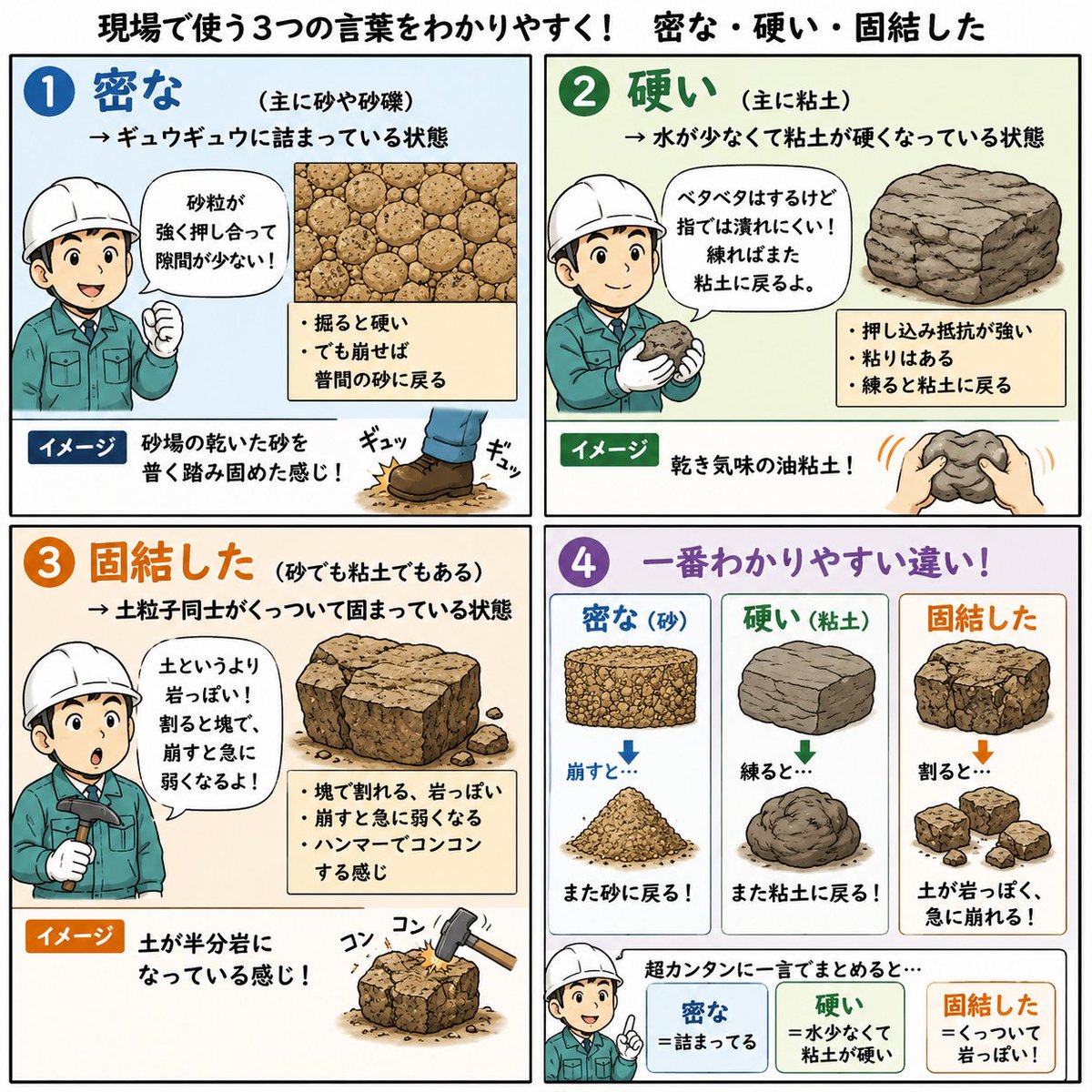 現場で使う3つの言葉をわかりやすく！　密な・硬い・固結した

1 密な （主に砂や砂礫）
→ ギュウギュウに詰まっている状態

砂粒が強く押し合って隙間が少ない！

・掘ると硬い
・でも崩せば普間の砂に戻る

イメージ　砂場の乾いた砂を普く踏み固めた感じ！

ギュッ　ギュッ

2 硬い （主に粘土）
→ 水が少なくて粘土が硬くなっている状態

ベタベタはするけど指では潰れにくい！練ればまた粘土に戻るよ。

・押し込み抵抗が強い
・粘りはある
・練ると粘土に戻る

イメージ　乾き気味の油粘土！

3 固結した （砂でも粘土でもある）
→ 土粒子同士がくっついて固まっている状態

土というより岩っぽい！割ると塊で、崩すと急に弱くなるよ！

・塊で割れる、岩っぽい
・崩すと急に弱くなる
・ハンマーでコンコンする感じ

イメージ　土が半分岩になっている感じ！

コン　コン

4 一番わかりやすい違い！

密な（砂）
崩すと…
また砂に戻る！

硬い（粘土）
練ると…
また粘土に戻る！

固結した
割ると…
土が岩っぽく、急に崩れる！

超カンタンに一言でまとめると…

密な ＝詰まってる

硬い ＝水少なくて粘土が硬い

固結した ＝くっついて岩っぽい！